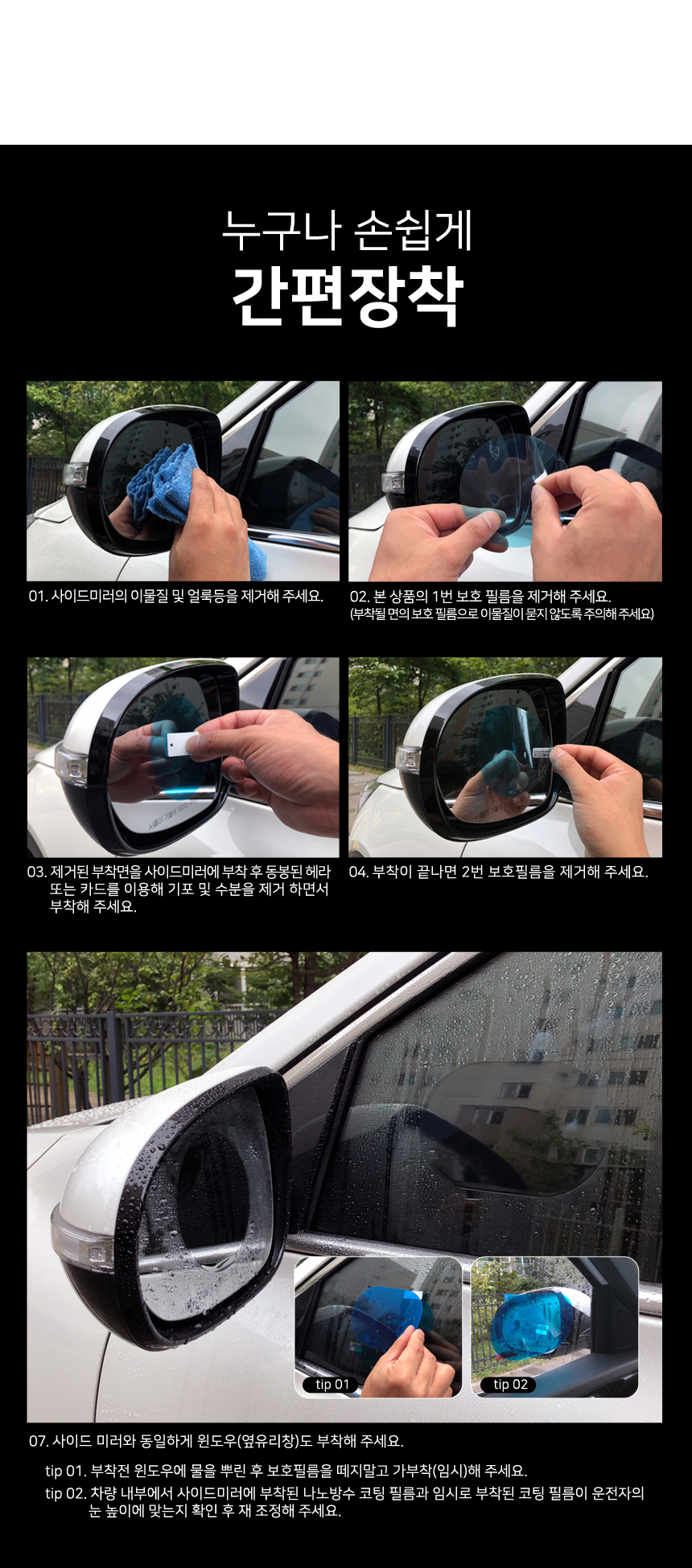 누구나 손쉽게
간편장착

01. 사이드미러의 이물질 및 얼룩등을 제거해 주세요.

02. 본 상품의 1번 보호 필름을 제거해 주세요.
(부착될 면의 보호 필름으로 이물질이 묻지 않도록 주의해 주세요)

03. 제거된 부착면을 사이드미러에 부착 후 동봉된 헤라 또는 카드를 이용해 기포 및 수분을 제거 하면서 부착해 주세요.

04. 부착이 끝나면 2번 보호필름을 제거해 주세요.

tip 01

tip 02

07. 사이드 미러와 동일하게 윈도우(옆유리창)도 부착해 주세요.

tip 01. 부착전 윈도우에 물을 뿌린 후 보호필름을 떼지말고 가부착(임시)해 주세요.

tip 02. 차량 내부에서 사이드미러에 부착된 나노방수 코팅 필름과 임시로 부착된 코팅 필름이 운전자의 눈 높이에 맞는지 확인 후 재 조정해 주세요.