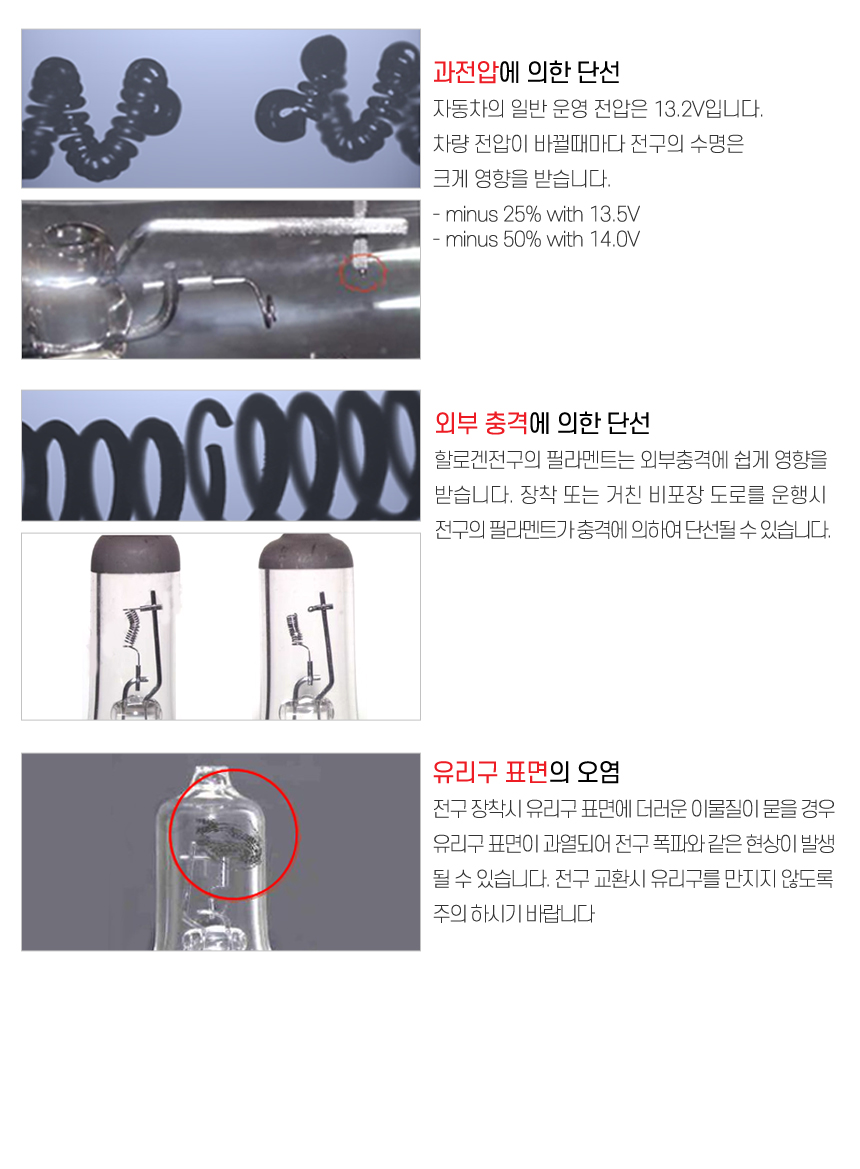 과전압에 의한 단선

자동차의 일반 운영 전압은 13.2V입니다. 차량 전압이 바뀔때마다 전구의 수명은 크게 영향을 받습니다.

- minus 25% with 13.5V
- minus 50% with 14.0V

외부 충격에 의한 단선

할로겐전구의 필라멘트는 외부충격에 쉽게 영향을 받습니다. 장착 또는 거친 비포장 도로를 운행시 전구의 필라멘트가 충격에 의하여 단선될 수 있습니다.

유리구 표면의 오염

전구 장착시 유리구 표면에 더러운 이물질이 묻을 경우 유리구 표면이 과열되어 전구 폭파와 같은 현상이 발생 될 수 있습니다. 전구 교환시 유리구를 만지지 않도록 주의 하시기 바랍니다