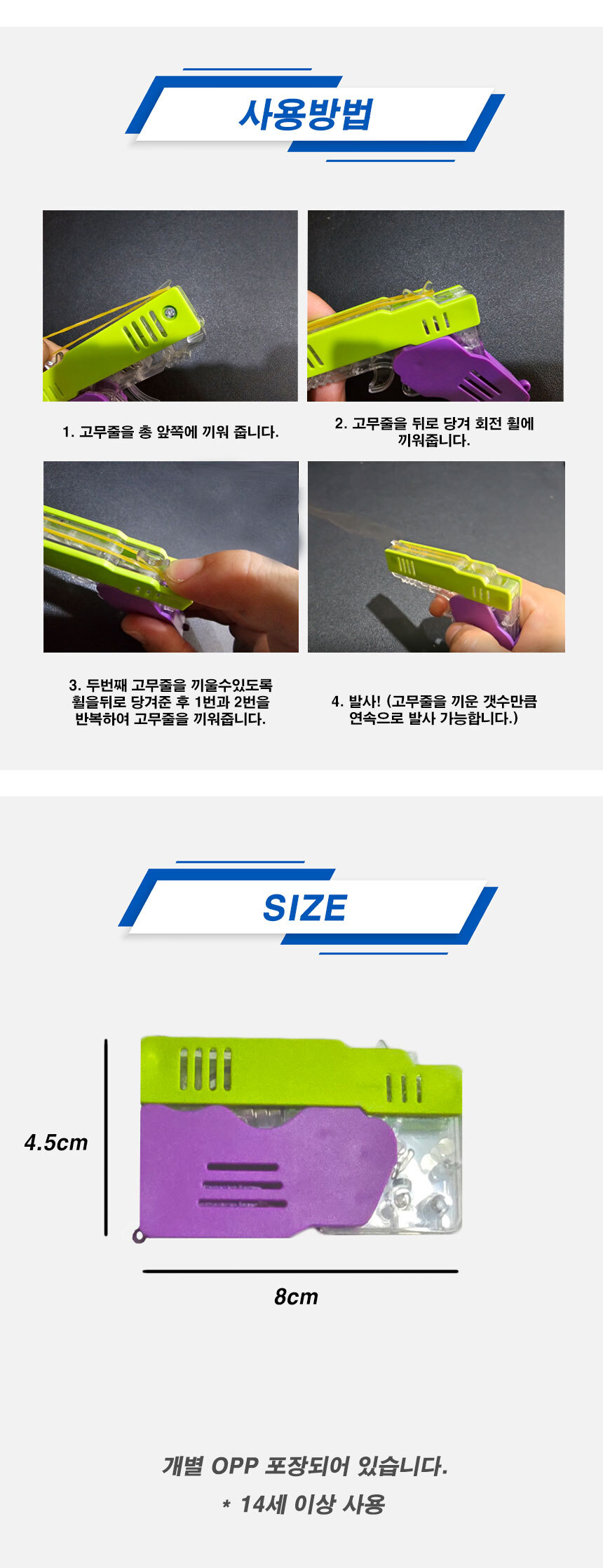 사용방법

1. 고무줄을 총 앞쪽에 끼워 줍니다.

2. 고무줄을 뒤로 당겨 회전 휠에 끼워줍니다.

3. 두번째 고무줄을 끼울수있도록 휠을뒤로 당겨준 후 1번과 2번을 반복하여 고무줄을 끼워줍니다.

4. 발사! (고무줄을 끼운 갯수만큼 연속으로 발사 가능합니다.)

SIZE

4.5cm

8cm

개별 OPP 포장되어 있습니다.

* 14세 이상 사용