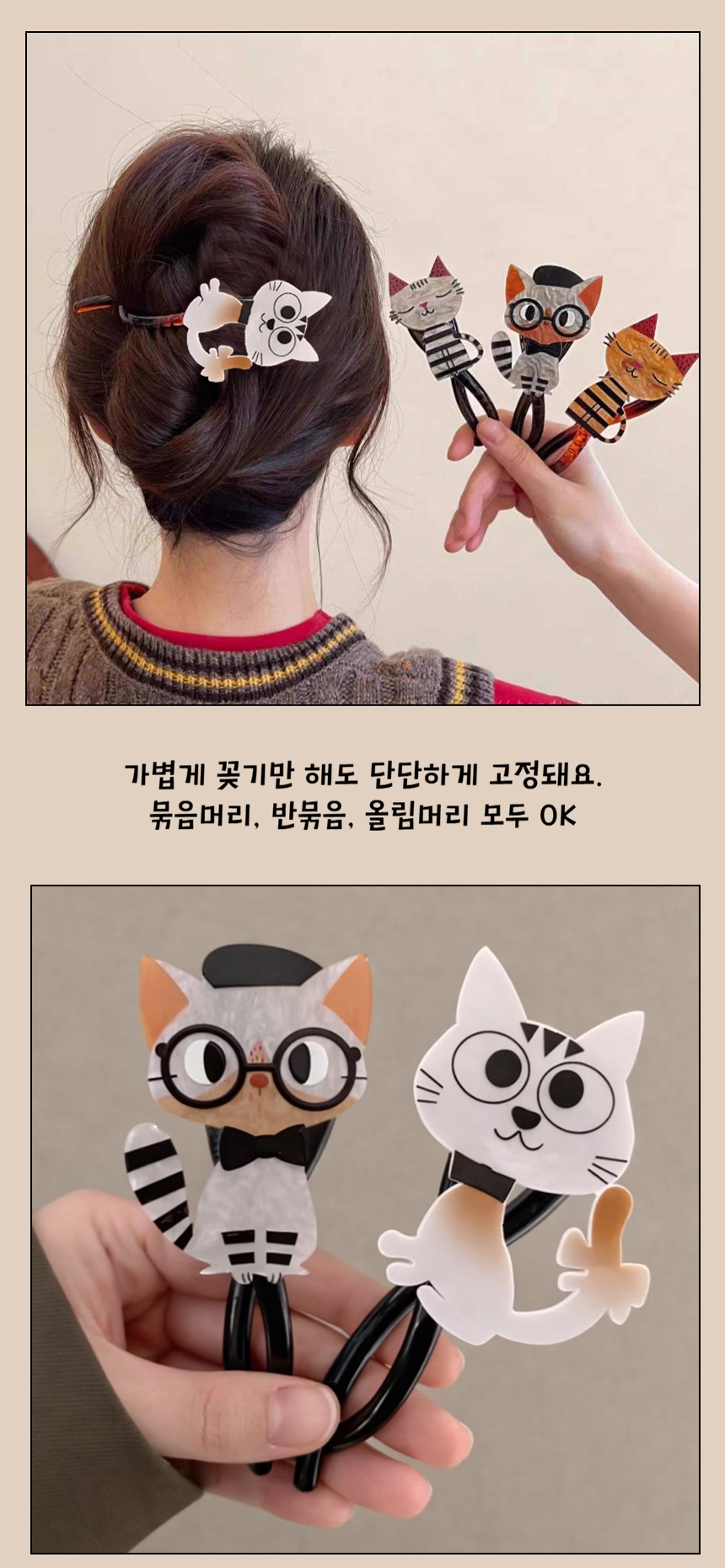 가볍게 꽂기만 해도 단단하게 고정돼요.
묶음머리, 반묶음, 올림머리 모두 OK