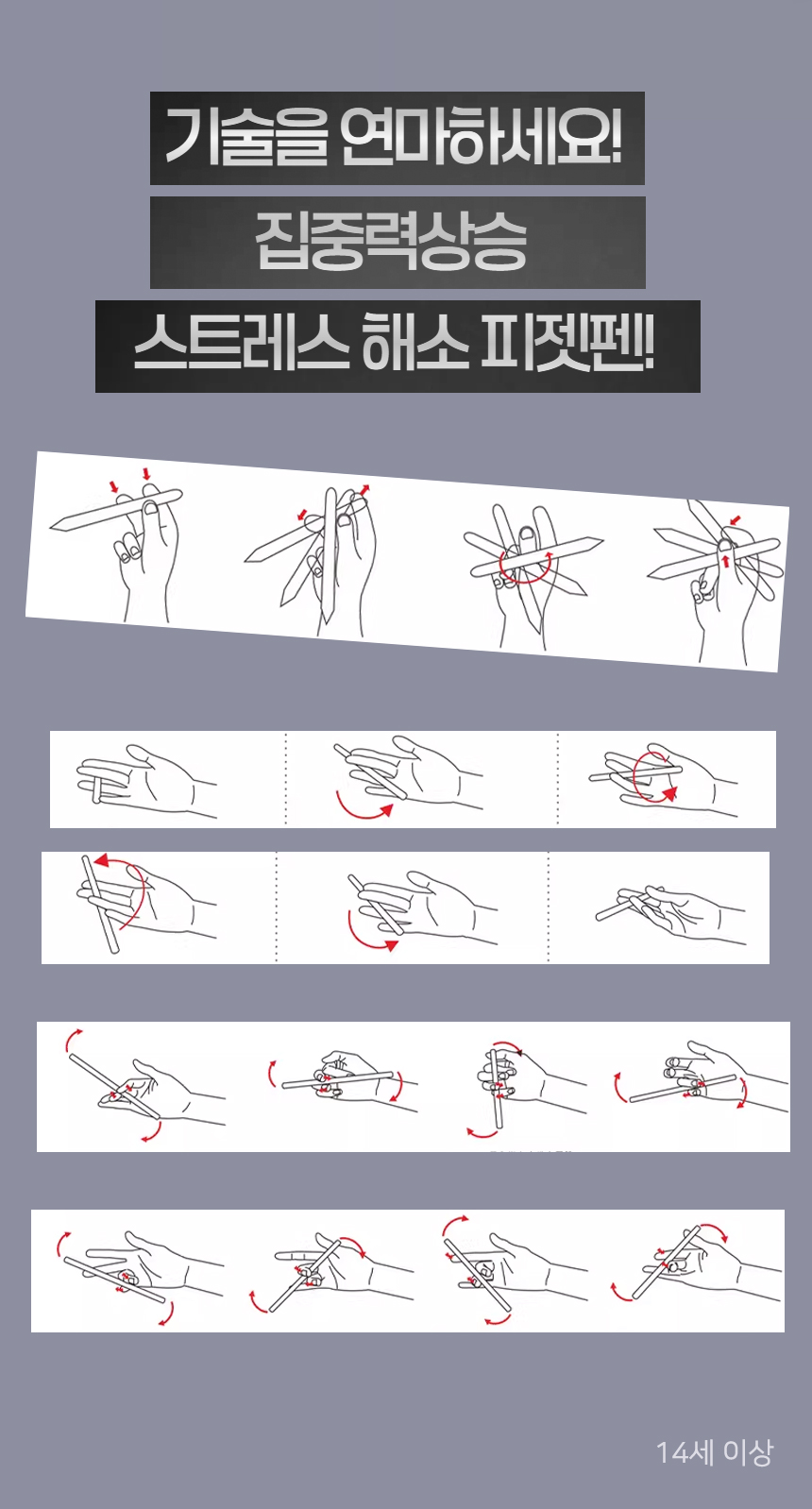 기술을 연마하세요!

집중력상승

스트레스 해소 피젯펜!

14세 이상