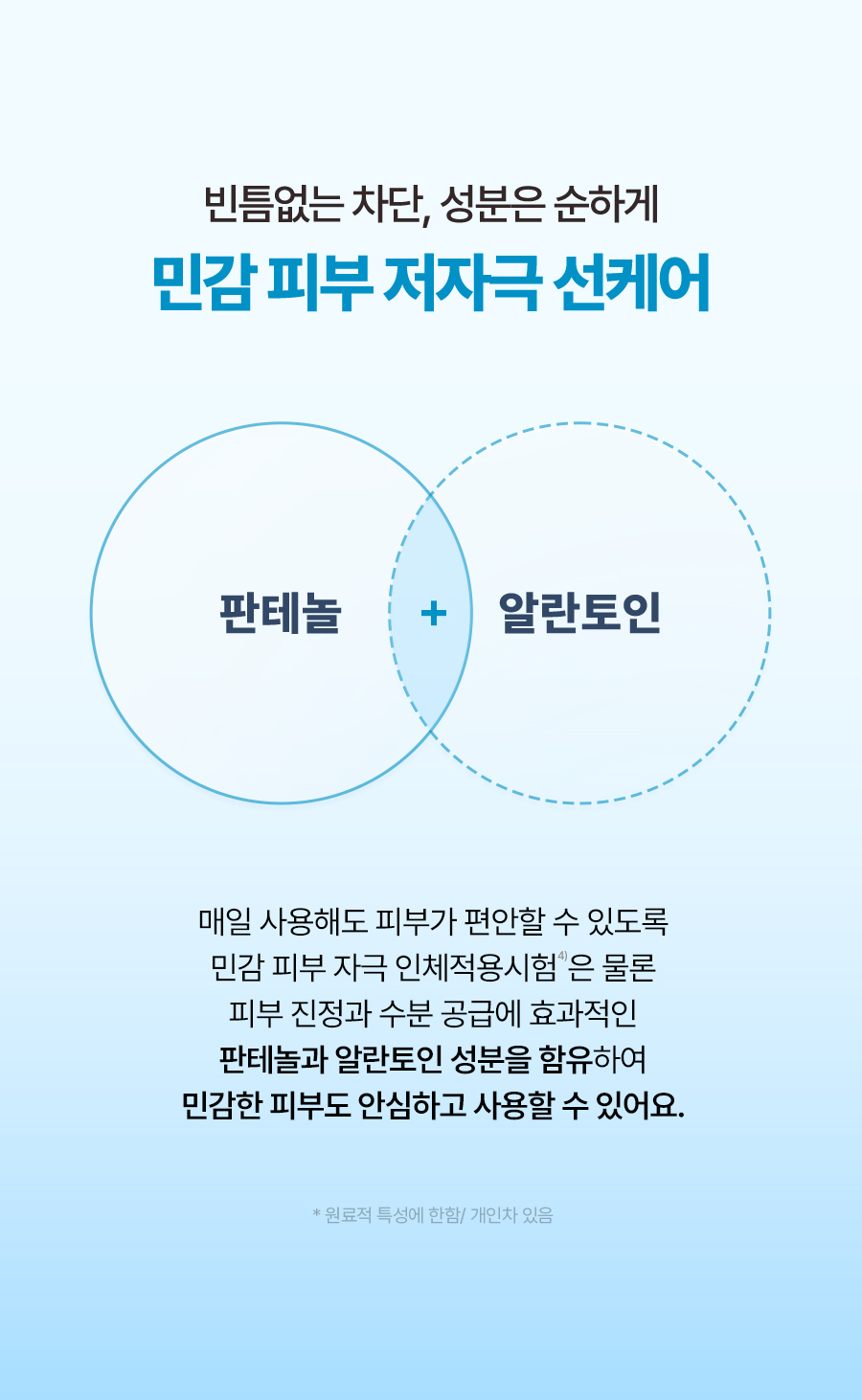 빈틈없는 차단, 성분은 순하게

민감 피부 저자극 선케어

판테놀

+

알란토인

매일 사용해도 피부가 편안할 수 있도록 민감 피부 자극 인체적용시험$^{4)}$은 물론 피부 진정과 수분 공급에 효과적인 판테놀과 알란토인 성분을 함유하여 민감한 피부도 안심하고 사용할 수 있어요.

* 원료적 특성에 한함/ 개인차 있음