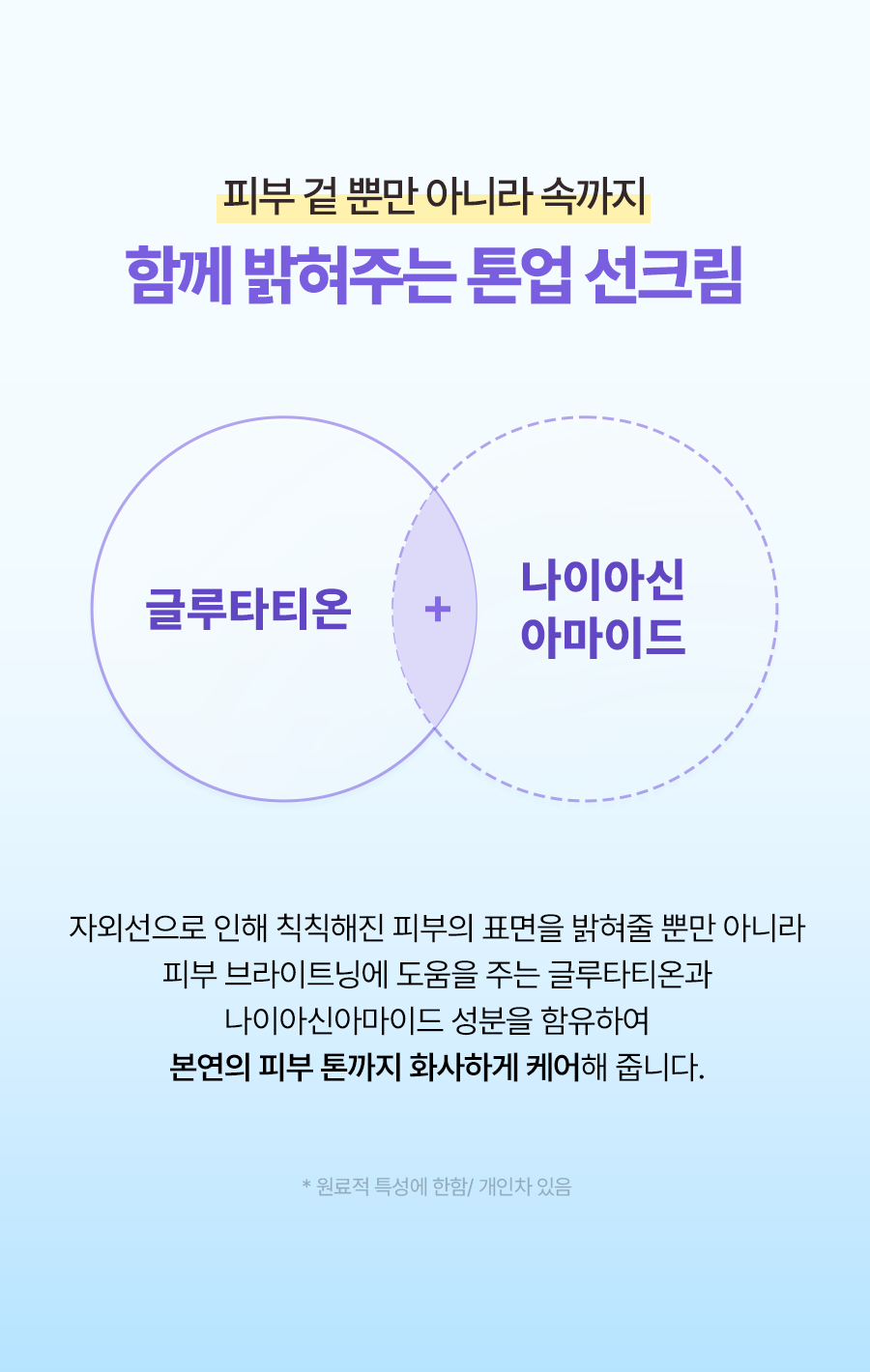 피부 겉 뿐만 아니라 속까지

함께 밝혀주는 톤업 선크림

글루타티온

+

나이아신
아마이드

자외선으로 인해 칙칙해진 피부의 표면을 밝혀줄 뿐만 아니라 피부 브라이트닝에 도움을 주는 글루타티온과 나이아신아마이드 성분을 함유하여 본연의 피부 톤까지 화사하게 케어해 줍니다.

* 원료적 특성에 한함/ 개인차 있음