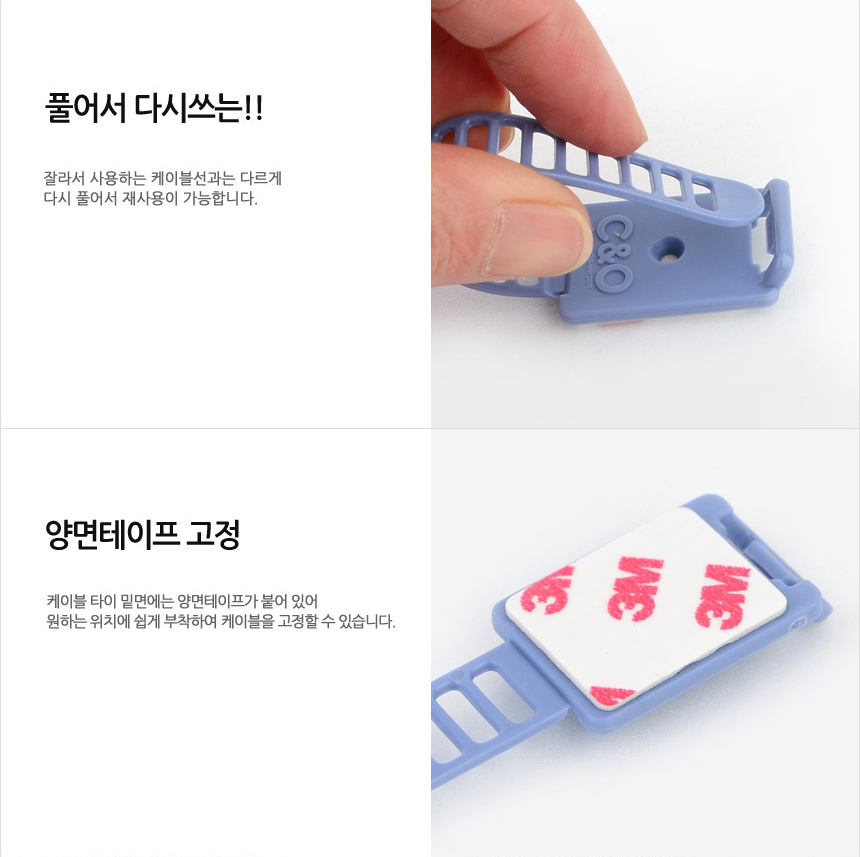 풀어서 다시쓰는!!

잘라서 사용하는 케이블선과는 다르게 다시 풀어서 재사용이 가능합니다.

C&O

양면테이프 고정

케이블 타이 밑면에는 양면테이프가 붙어 있어 원하는 위치에 쉽게 부착하여 케이블을 고정할 수 있습니다.

3M 3M 3M