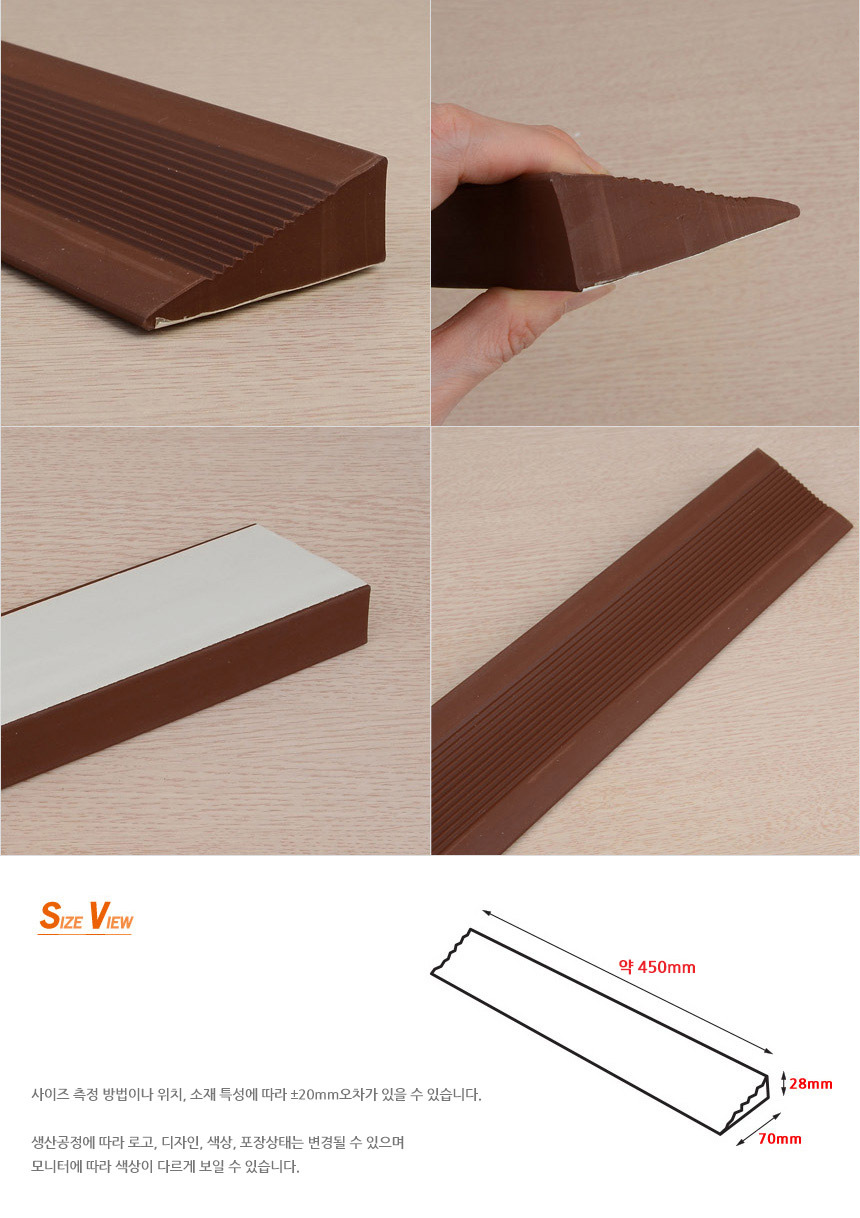 SIZE VIEW

약 450mm

28mm

70mm

사이즈 측정 방법이나 위치, 소재 특성에 따라 ±20mm오차가 있을 수 있습니다.

생산공정에 따라 로고, 디자인, 색상, 포장상태는 변경될 수 있으며 모니터에 따라 색상이 다르게 보일 수 있습니다.