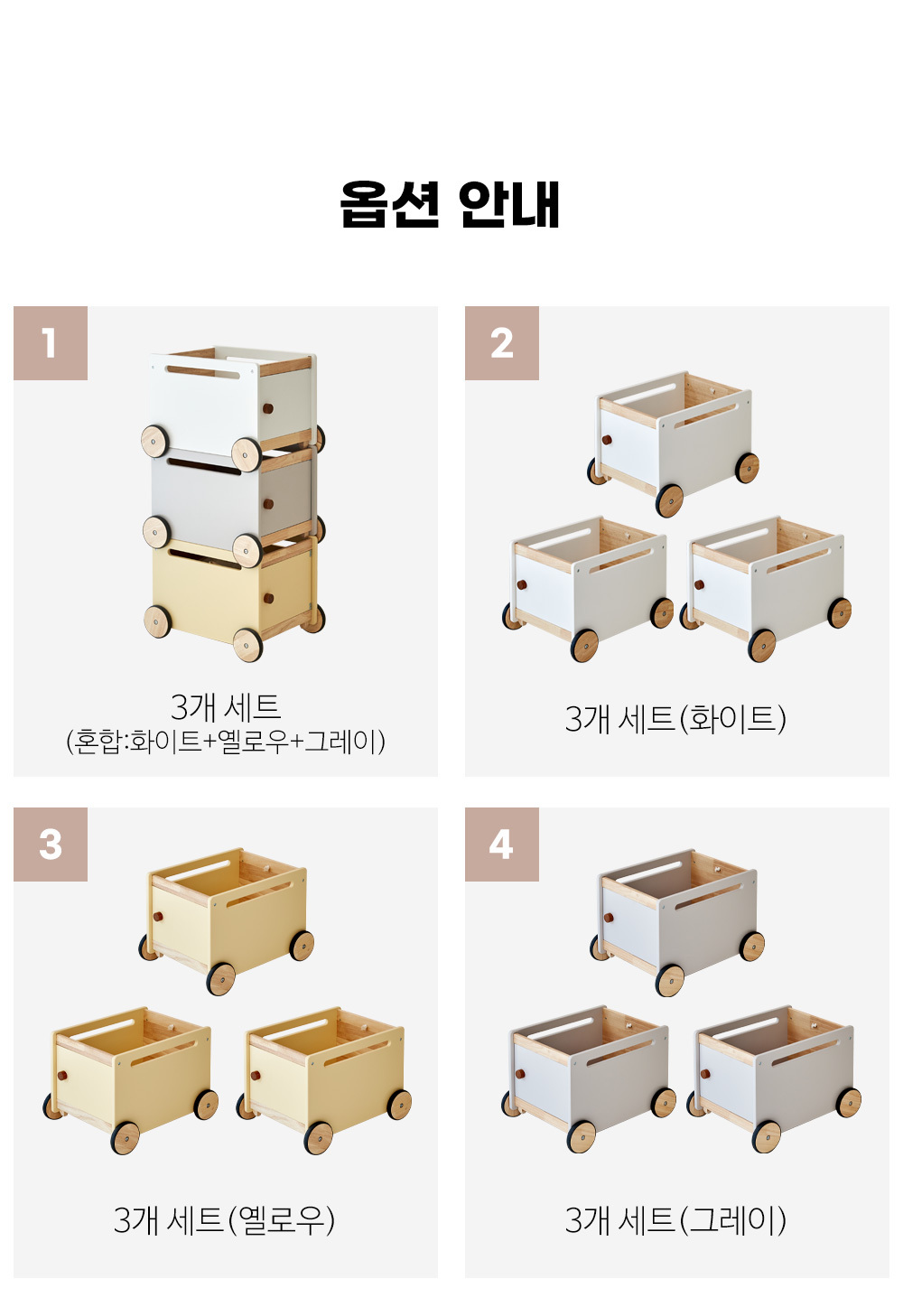 옵션 안내

1

3개 세트
(혼합:화이트+옐로우+그레이)

2

3개 세트(화이트)

3

3개 세트(옐로우)

4

3개 세트(그레이)