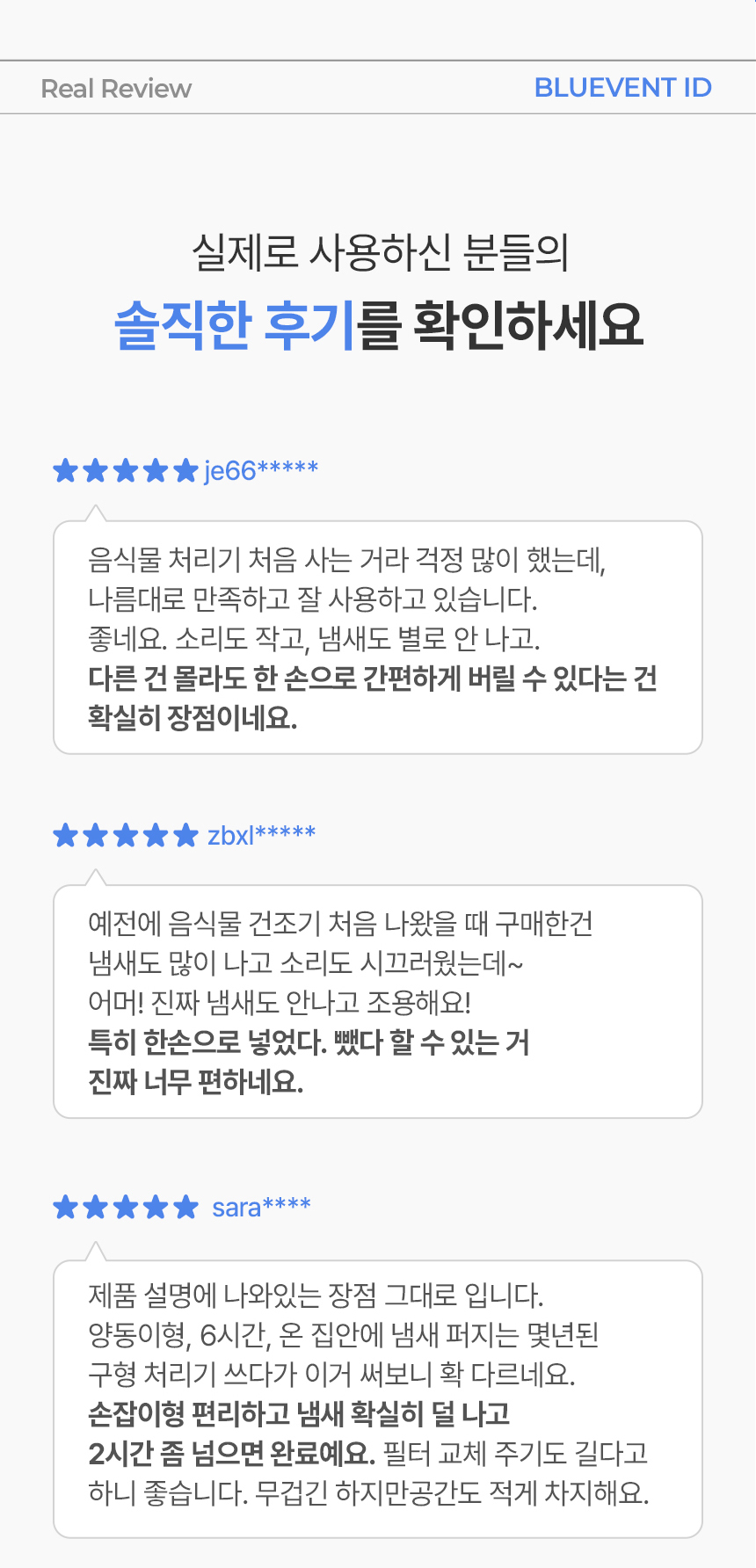 Real Review BLUEVENT ID

실제로 사용하신 분들의
솔직한 후기를 확인하세요

★★★★★ je66*****

음식물 처리기 처음 사는 거라 걱정 많이 했는데,
나름대로 만족하고 잘 사용하고 있습니다.
좋네요. 소리도 작고, 냄새도 별로 안 나고.
다른 건 몰라도 한 손으로 간편하게 버릴 수 있다는 건
확실히 장점이네요.

★★★★★ zbxl*****

예전에 음식물 건조기 처음 나왔을 때 구매한건
냄새도 많이 나고 소리도 시끄러웠는데~
어머! 진짜 냄새도 안나고 조용해요!
특히 한손으로 넣었다. 뺐다 할 수 있는 거
진짜 너무 편하네요.

★★★★★ sara****

제품 설명에 나와있는 장점 그대로 입니다.
양동이형, 6시간, 온 집안에 냄새 퍼지는 몇년된
구형 처리기 쓰다가 이거 써보니 확 다르네요.
손잡이형 편리하고 냄새 확실히 덜 나고
2시간 좀 넘으면 완료예요. 필터 교체 주기도 길다고
하니 좋습니다. 무겁긴 하지만공간도 적게 차지해요.