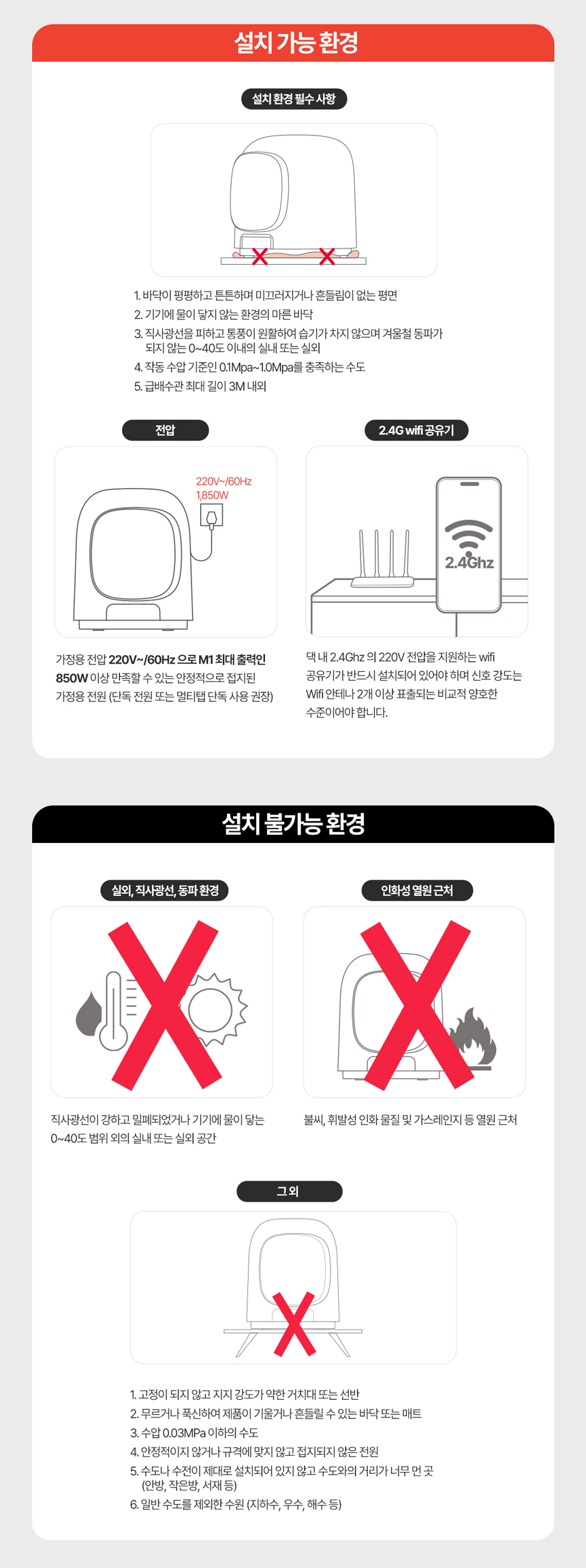 설치 가능 환경

설치 환경 필수 사항

1. 바닥이 평평하고 튼튼하며 미끄러지거나 흔들림이 없는 평면
2. 기기에 물이 닿지 않는 환경의 마른 바닥
3. 직사광선을 피하고 통풍이 원활하여 습기가 차지 않으며 겨울철 동파가 되지 않는 0~40도 이내의 실내 또는 실외
4. 작동 수압 기준인 0.1Mpa~1.0Mpa를 충족하는 수도
5. 급배수관 최대 길이 3M 내외

전압

220V~/60Hz
1,850W

가정용 전압 220V~/60Hz 으로 M1 최대 출력인 850W 이상 만족할 수 있는 안정적으로 접지된 가정용 전원 (단독 전원 또는 멀티탭 단독 사용 권장)

2.4G wifi 공유기

2.4Ghz

댁 내 2.4Ghz 의 220V 전압을 지원하는 wifi 공유기가 반드시 설치되어 있어야 하며 신호 강도는 Wifi 안테나 2개 이상 표출되는 비교적 양호한 수준이어야 합니다.

설치 불가능 환경

실외, 직사광선, 동파 환경

직사광선이 강하고 밀폐되었거나 기기에 물이 닿는 0~40도 범위 외의 실내 또는 실외 공간

인화성 열원 근처

불씨, 휘발성 인화 물질 및 가스레인지 등 열원 근처

그 외

1. 고정이 되지 않고 지지 강도가 약한 거치대 또는 선반
2. 무르거나 푹신하여 제품이 기울거나 흔들릴 수 있는 바닥 또는 매트
3. 수압 0.03MPa 이하의 수도
4. 안정적이지 않거나 규격에 맞지 않고 접지되지 않은 전원
5. 수도나 수전이 제대로 설치되어 있지 않고 수도와의 거리가 너무 먼 곳 (안방, 작은방, 서재 등)
6. 일반 수도를 제외한 수원 (지하수, 우수, 해수 등)