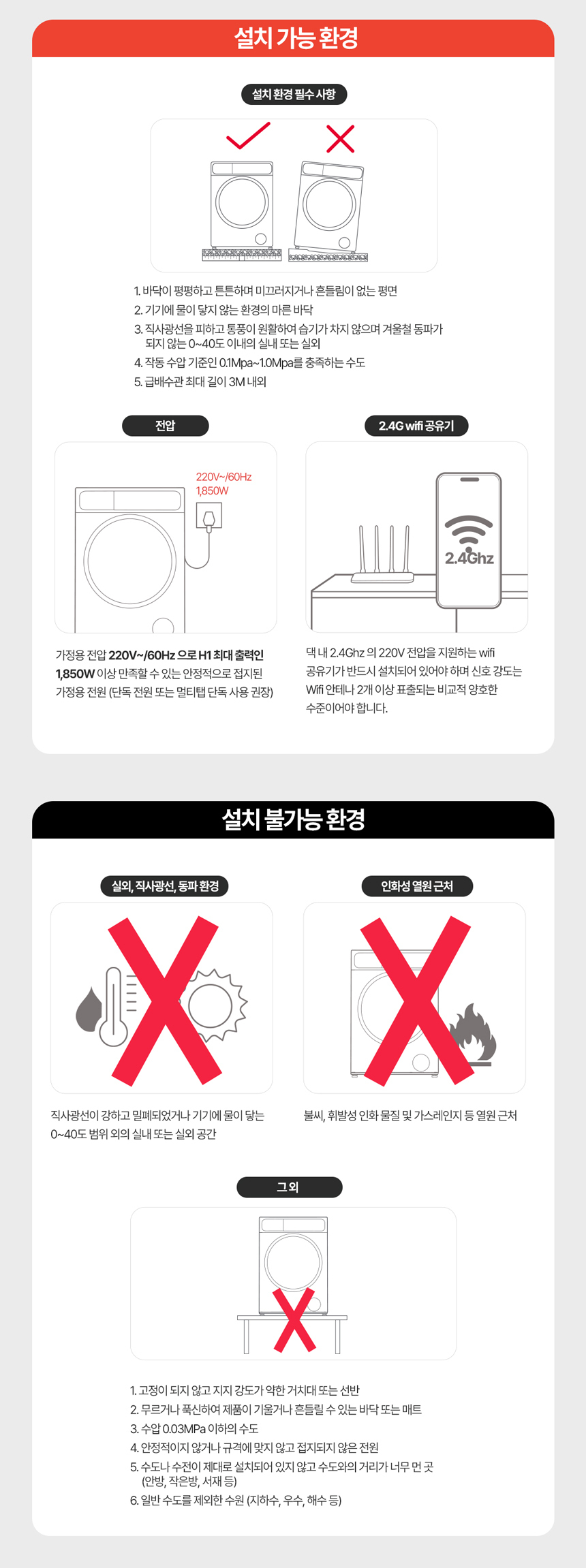 설치 가능 환경

설치 환경 필수 사항

1. 바닥이 평평하고 튼튼하며 미끄러지거나 흔들림이 없는 평면
2. 기기에 물이 닿지 않는 환경의 마른 바닥
3. 직사광선을 피하고 통풍이 원활하여 습기가 차지 않으며 겨울철 동파가 되지 않는 0~40도 이내의 실내 또는 실외
4. 작동 수압 기준인 0.1Mpa~1.0Mpa를 충족하는 수도
5. 급배수관 최대 길이 3M 내외

전압

220V~/60Hz
1,850W

가정용 전압 220V~/60Hz 으로 H1 최대 출력인 1,850W 이상 만족할 수 있는 안정적으로 접지된 가정용 전원 (단독 전원 또는 멀티탭 단독 사용 권장)

2.4G wifi 공유기

2.4Ghz

댁 내 2.4Ghz 의 220V 전압을 지원하는 wifi 공유기가 반드시 설치되어 있어야 하며 신호 강도는 Wifi 안테나 2개 이상 표출되는 비교적 양호한 수준이어야 합니다.

설치 불가능 환경

실외, 직사광선, 동파 환경

직사광선이 강하고 밀폐되었거나 기기에 물이 닿는 0~40도 범위 외의 실내 또는 실외 공간

인화성 열원 근처

불씨, 휘발성 인화 물질 및 가스레인지 등 열원 근처

그 외

1. 고정이 되지 않고 지지 강도가 약한 거치대 또는 선반
2. 무르거나 푹신하여 제품이 기울거나 흔들릴 수 있는 바닥 또는 매트
3. 수압 0.03MPa 이하의 수도
4. 안정적이지 않거나 규격에 맞지 않고 접지되지 않은 전원
5. 수도나 수전이 제대로 설치되어 있지 않고 수도와의 거리가 너무 먼 곳 (안방, 작은방, 서재 등)
6. 일반 수도를 제외한 수원 (지하수, 우수, 해수 등)