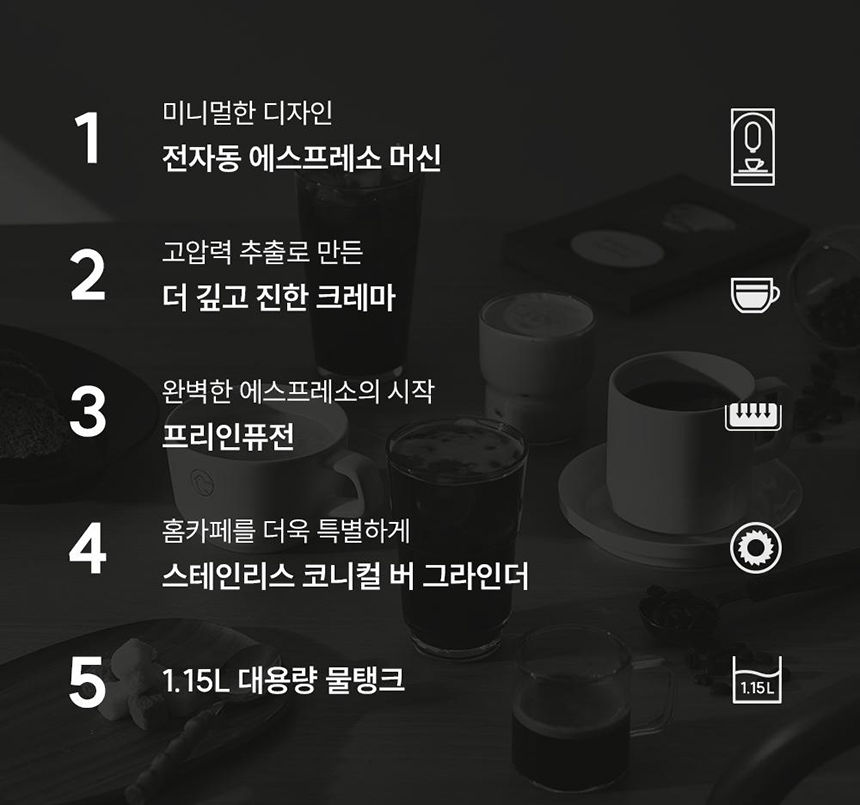 1
미니멀한 디자인
전자동 에스프레소 머신

2
고압력 추출로 만든
더 깊고 진한 크레마

3
완벽한 에스프레소의 시작
프리인퓨전

4
홈카페를 더욱 특별하게
스테인리스 코니컬 버 그라인더

5
1.15L 대용량 물탱크

1.15L