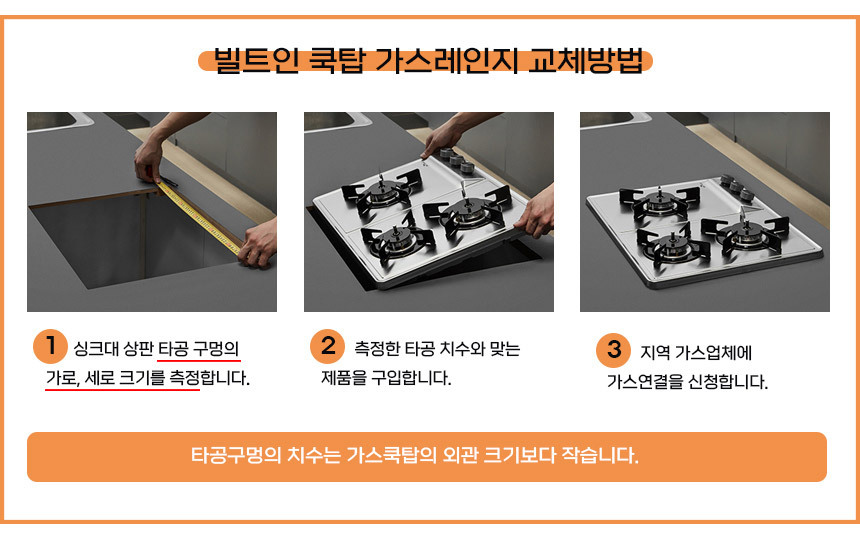 빌트인 쿡탑 가스레인지 교체방법

1 싱크대 상판 타공 구멍의 가로, 세로 크기를 측정합니다.

2 측정한 타공 치수와 맞는 제품을 구입합니다.

3 지역 가스업체에 가스연결을 신청합니다.

타공구멍의 치수는 가스쿡탑의 외관 크기보다 작습니다.