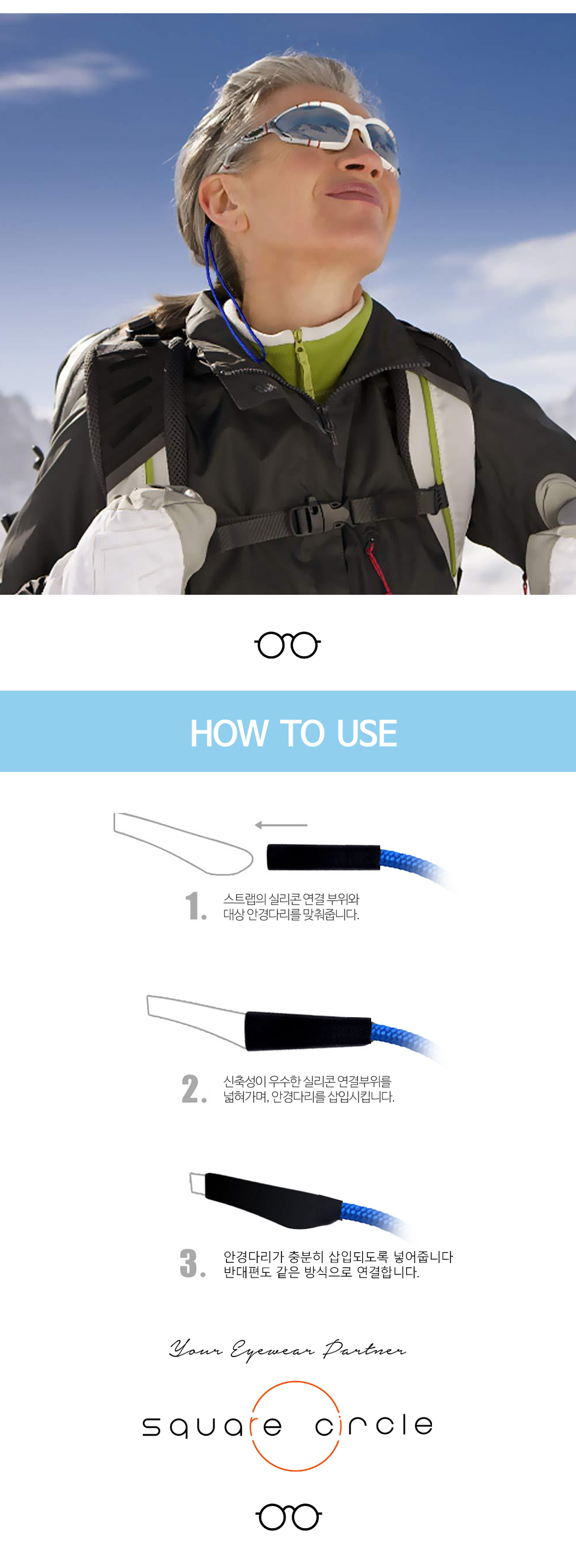 HOW TO USE

1. 스트랩의 실리콘 연결 부위와 대상 안경다리를 맞춰줍니다.

2. 신축성이 우수한 실리콘 연결부위를 넓혀가며, 안경다리를 삽입시킵니다.

3. 안경다리가 충분히 삽입되도록 넣어줍니다 반대편도 같은 방식으로 연결합니다.

Your Eyewear Partner

square circle