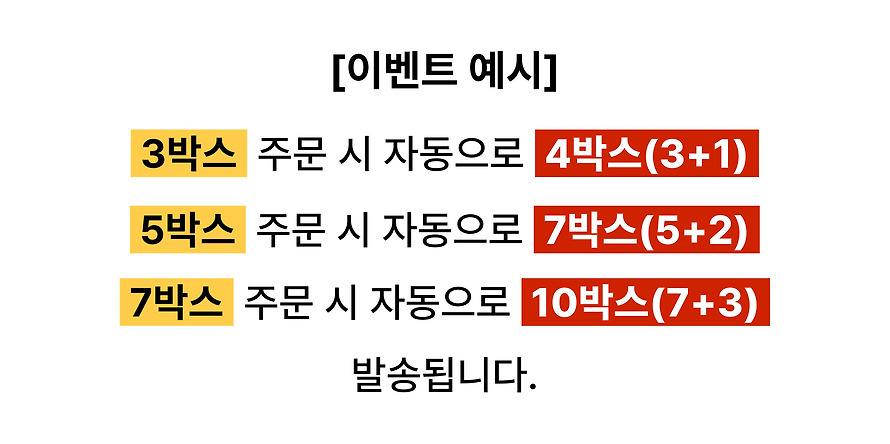 [이벤트 예시]

3박스 주문 시 자동으로 4박스(3+1)

5박스 주문 시 자동으로 7박스(5+2)

7박스 주문 시 자동으로 10박스(7+3)

발송됩니다.