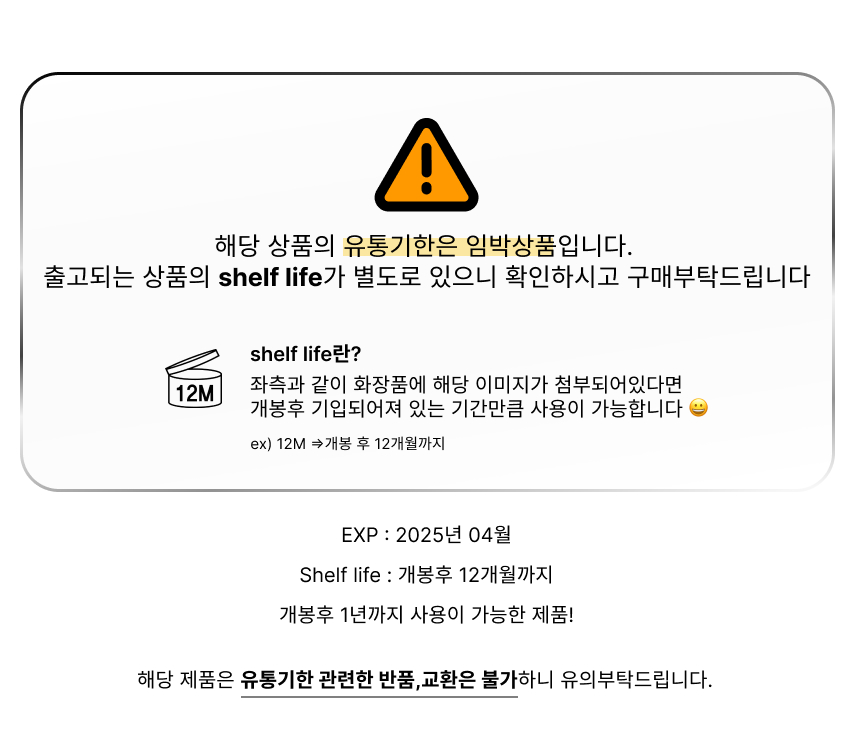 해당 상품의 유통기한은 임박상품입니다.
출고되는 상품의 shelf life가 별도로 있으니 확인하시고 구매부탁드립니다

12M

shelf life란?

좌측과 같이 화장품에 해당 이미지가 첨부되어있다면
개봉후 기입되어져 있는 기간만큼 사용이 가능합니다 😀

ex) 12M ⇒개봉 후 12개월까지

EXP : 2025년 04월

Shelf life : 개봉후 12개월까지

개봉후 1년까지 사용이 가능한 제품!

해당 제품은 유통기한 관련한 반품,교환은 불가하니 유의부탁드립니다.