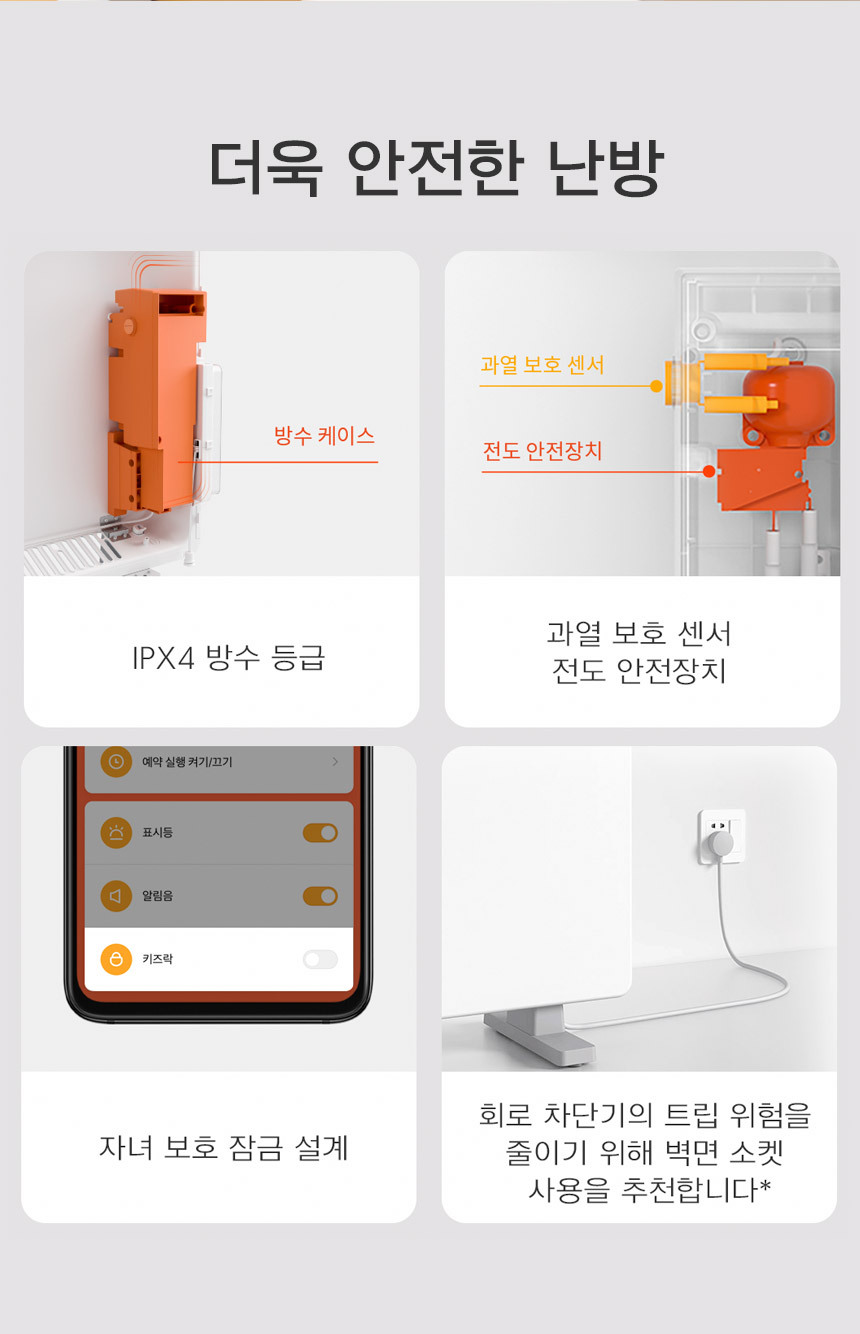 더욱 안전한 난방

방수 케이스

IPX4 방수 등급

과열 보호 센서

전도 안전장치

과열 보호 센서
전도 안전장치

예약 실행 켜기/끄기

표시등

알림음

키즈락

자녀 보호 잠금 설계

회로 차단기의 트립 위험을
줄이기 위해 벽면 소켓
사용을 추천합니다*