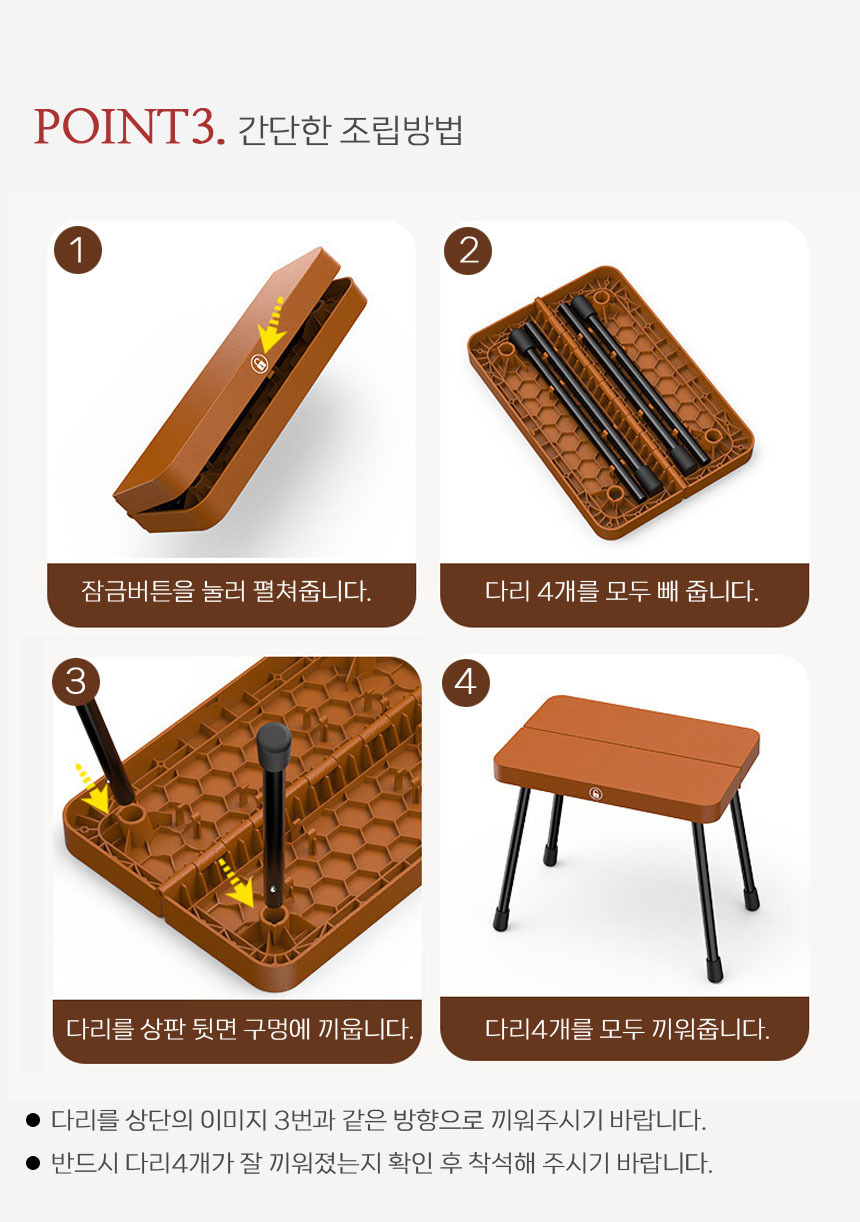 POINT3. 간단한 조립방법

1

잠금버튼을 눌러 펼쳐줍니다.

2

다리 4개를 모두 빼 줍니다.

3

다리를 상판 뒷면 구멍에 끼웁니다.

4

다리4개를 모두 끼워줍니다.

● 다리를 상단의 이미지 3번과 같은 방향으로 끼워주시기 바랍니다.

● 반드시 다리4개가 잘 끼워졌는지 확인 후 착석해 주시기 바랍니다.