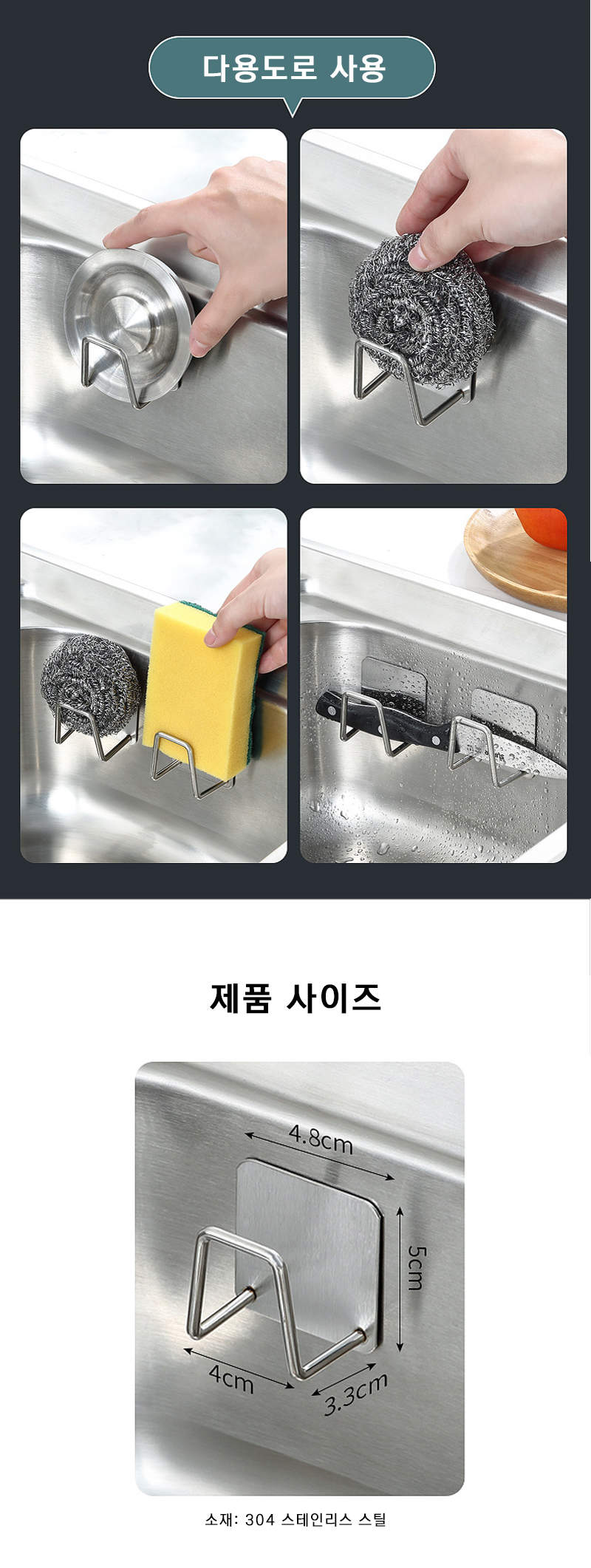 다용도로 사용

제품 사이즈

4.8cm

5cm

4cm

3.3cm

소재: 304 스테인리스 스틸