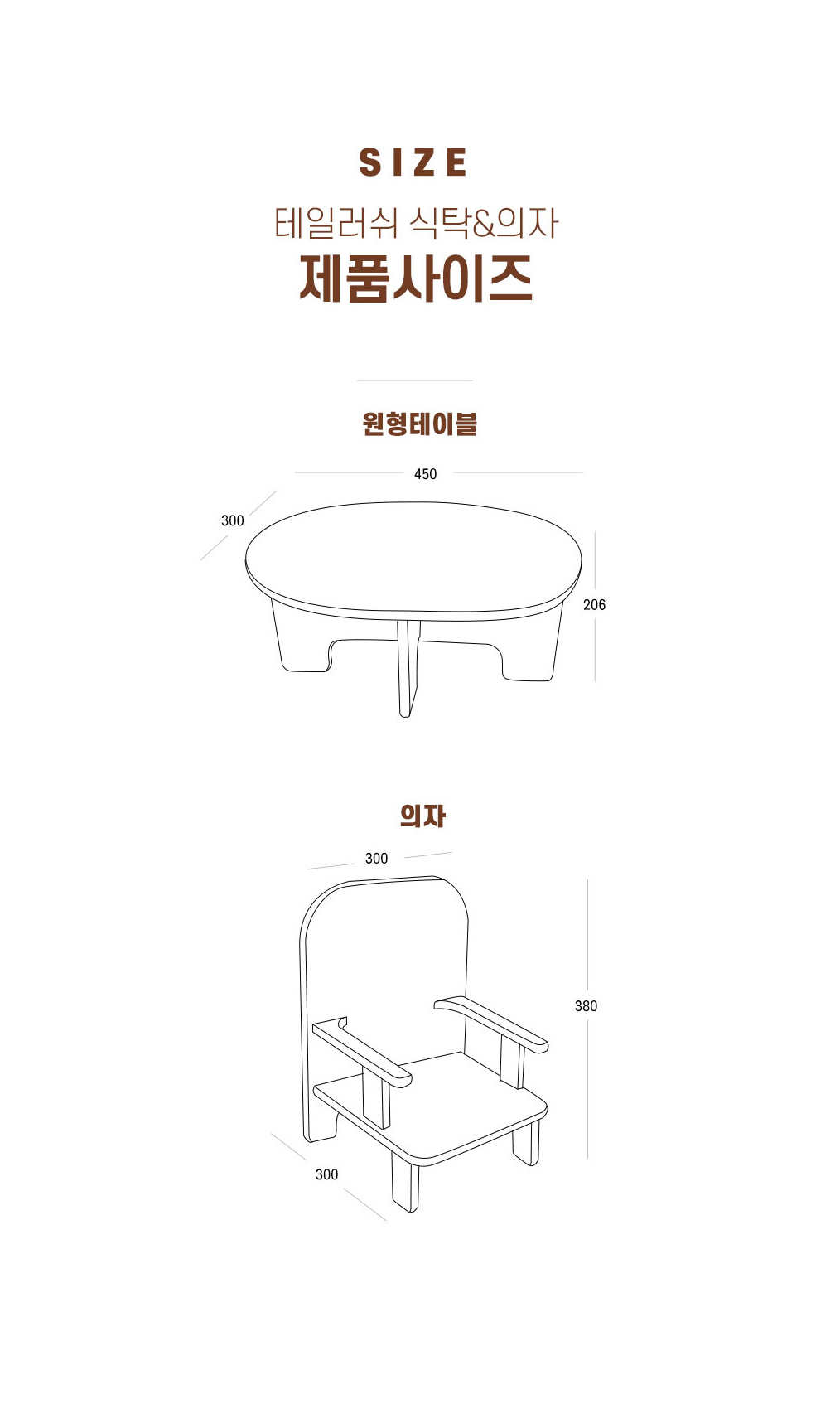 SIZE

테일러쉬 식탁&의자
제품사이즈

원형테이블

450
300
206

의자

300
380
300