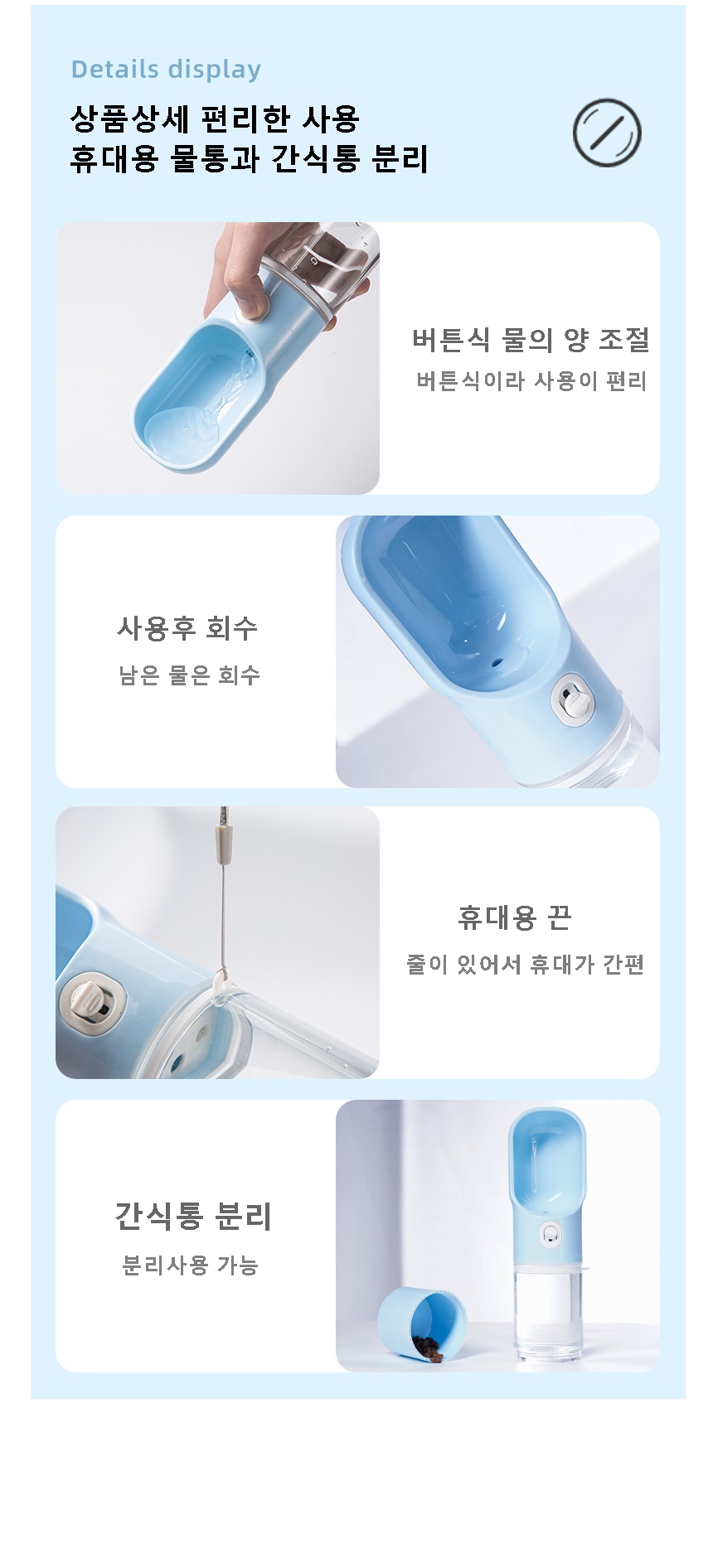 Details display

상품상세 편리한 사용
휴대용 물통과 간식통 분리

버튼식 물의 양 조절
버튼식이라 사용이 편리

사용후 회수
남은 물은 회수

휴대용 끈
줄이 있어서 휴대가 간편

간식통 분리
분리사용 가능