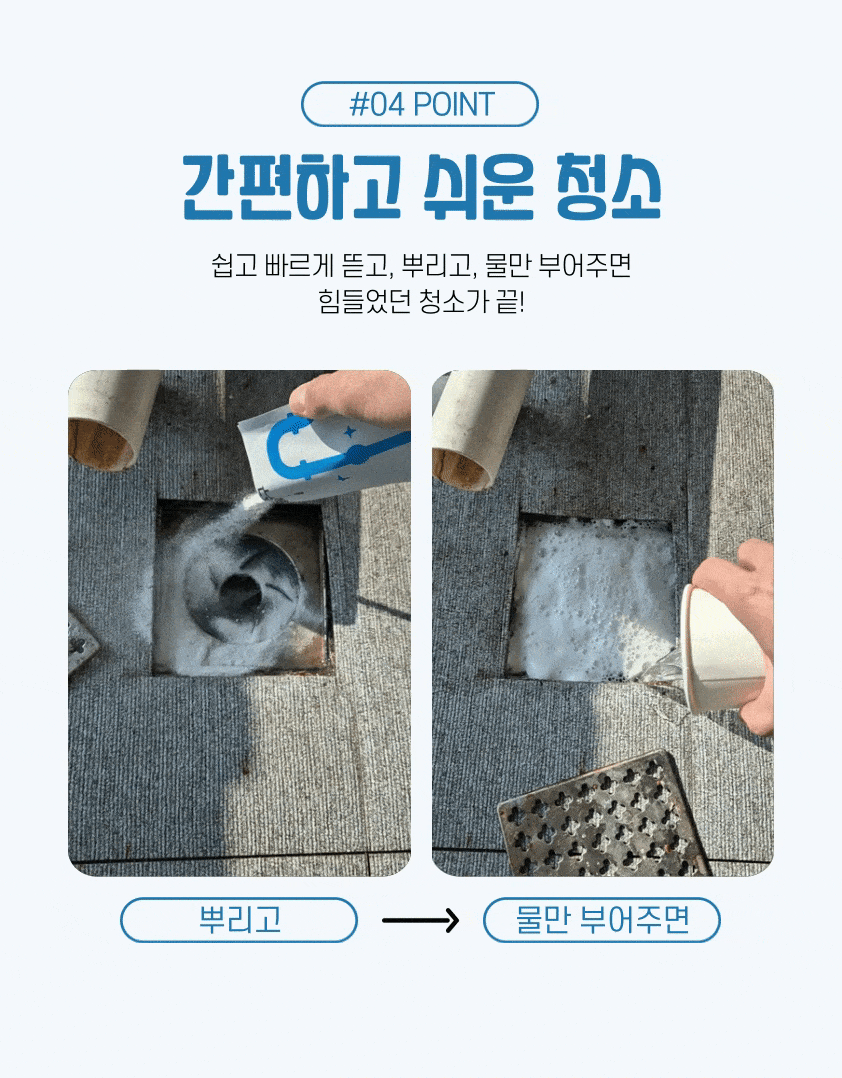 #04 POINT

간편하고 쉬운 청소

쉽고 빠르게 뜯고, 뿌리고, 물만 부어주면
힘들었던 청소가 끝!

뿌리고

물만 부어주면