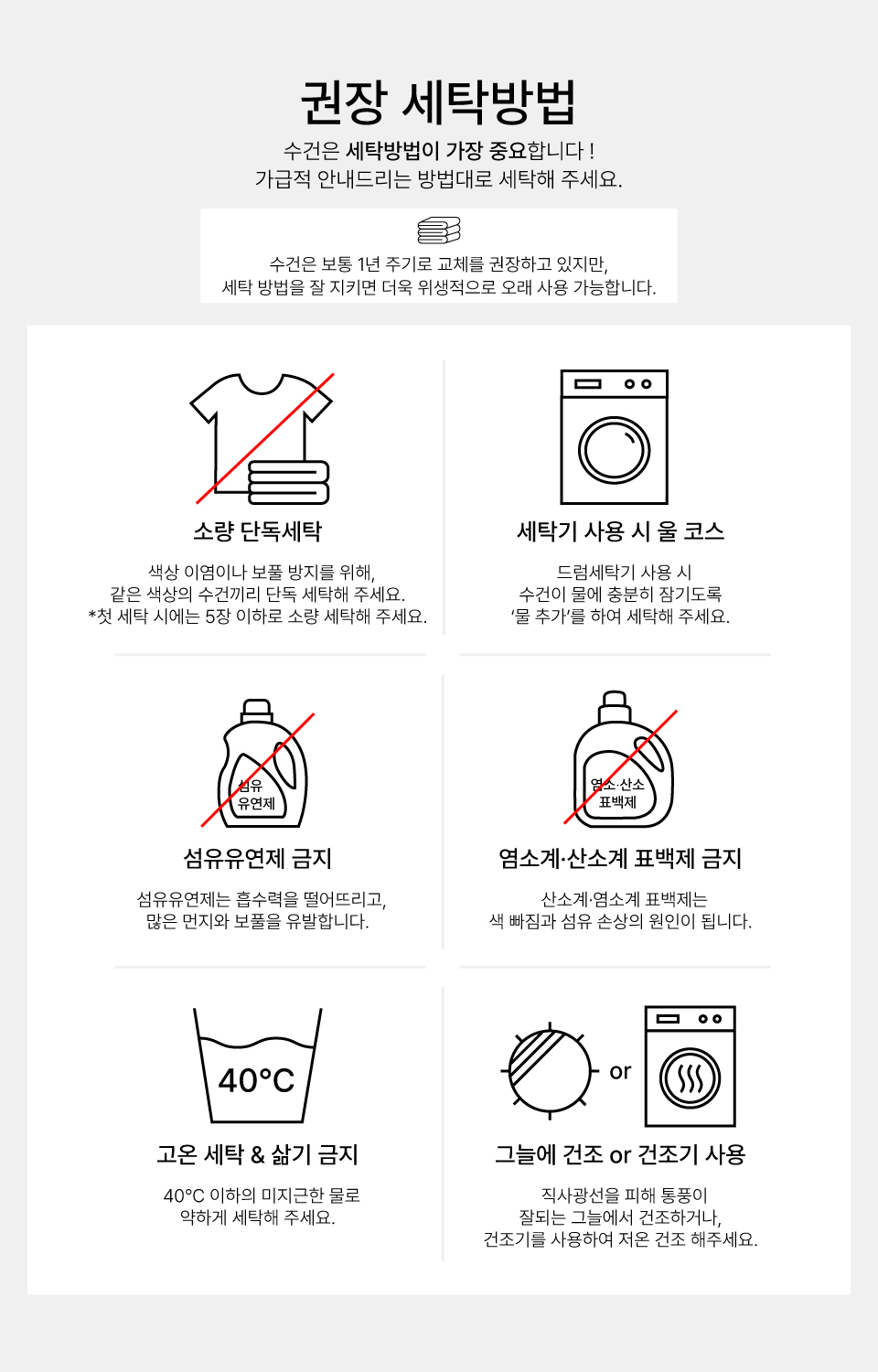 권장 세탁방법

수건은 세탁방법이 가장 중요합니다 !
가급적 안내드리는 방법대로 세탁해 주세요.

수건은 보통 1년 주기로 교체를 권장하고 있지만,
세탁 방법을 잘 지키면 더욱 위생적으로 오래 사용 가능합니다.

소량 단독세탁

색상 이염이나 보풀 방지를 위해,
같은 색상의 수건끼리 단독 세탁해 주세요.
*첫 세탁 시에는 5장 이하로 소량 세탁해 주세요.

세탁기 사용 시 울 코스

드럼세탁기 사용 시
수건이 물에 충분히 잠기도록
'물 추가'를 하여 세탁해 주세요.

섬유
유연제

섬유유연제 금지

섬유유연제는 흡수력을 떨어뜨리고,
많은 먼지와 보풀을 유발합니다.

염소·산소
표백제

염소계·산소계 표백제 금지

산소계·염소계 표백제는
색 빠짐과 섬유 손상의 원인이 됩니다.

40°C

고온 세탁 & 삶기 금지

40°C 이하의 미지근한 물로
약하게 세탁해 주세요.

or

그늘에 건조 or 건조기 사용

직사광선을 피해 통풍이
잘되는 그늘에서 건조하거나,
건조기를 사용하여 저온 건조 해주세요.