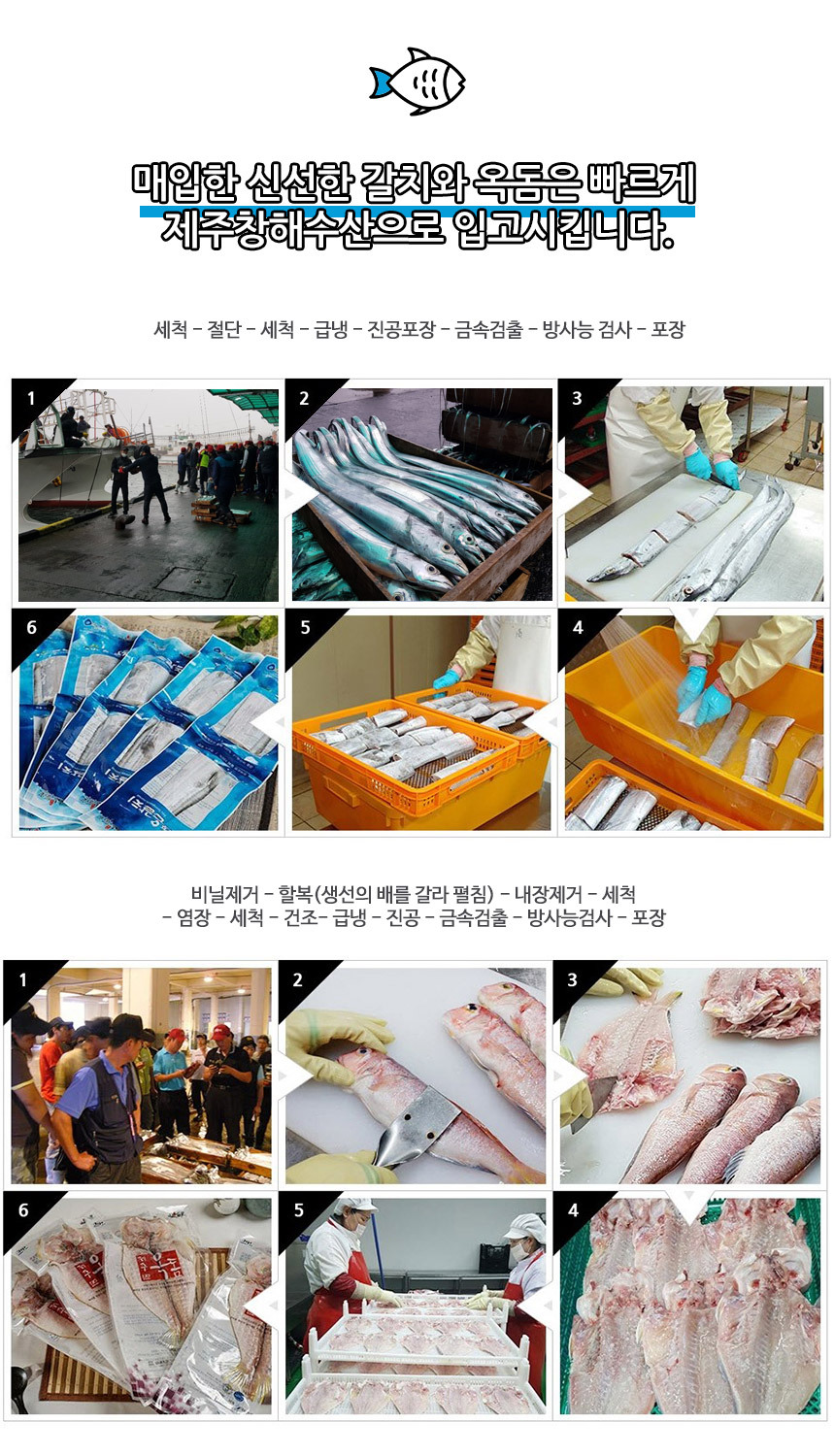 매입한 신선한 갈치와 옥돔은 빠르게
제주창해수산으로 입고시킵니다.

세척 - 절단 - 세척 - 급냉 - 진공포장 - 금속검출 - 방사능 검사 - 포장

1

2

3

6

5

4

비닐제거 - 할복(생선의 배를 갈라 펼침) - 내장제거 - 세척
- 염장 - 세척 - 건조- 급냉 - 진공 - 금속검출 - 방사능검사 - 포장

1

2

3

6

5

4