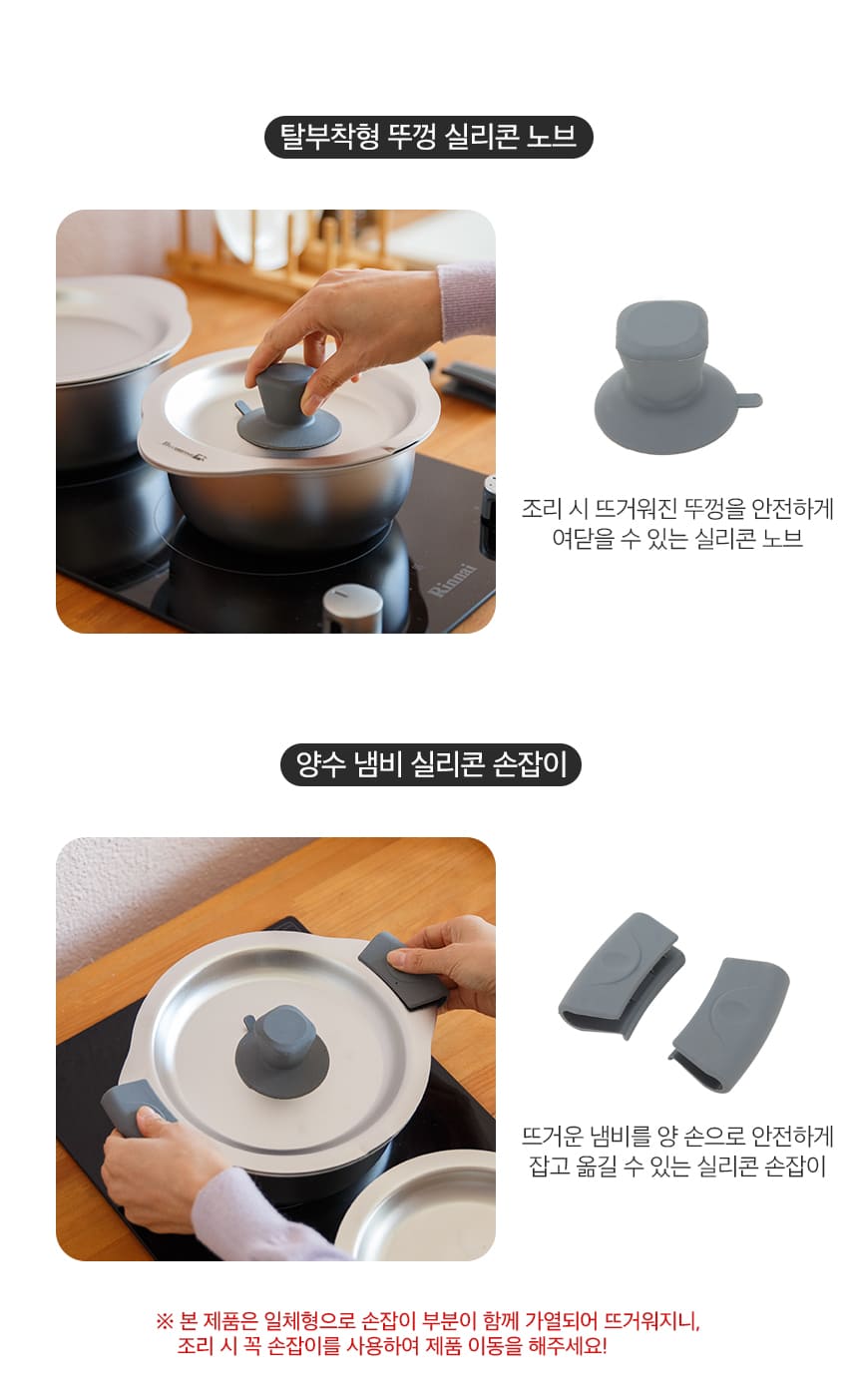 탈부착형 뚜껑 실리콘 노브

Rinnai

조리 시 뜨거워진 뚜껑을 안전하게 여닫을 수 있는 실리콘 노브

양수 냄비 실리콘 손잡이

뜨거운 냄비를 양 손으로 안전하게 잡고 옮길 수 있는 실리콘 손잡이

※ 본 제품은 일체형으로 손잡이 부분이 함께 가열되어 뜨거워지니, 조리 시 꼭 손잡이를 사용하여 제품 이동을 해주세요!