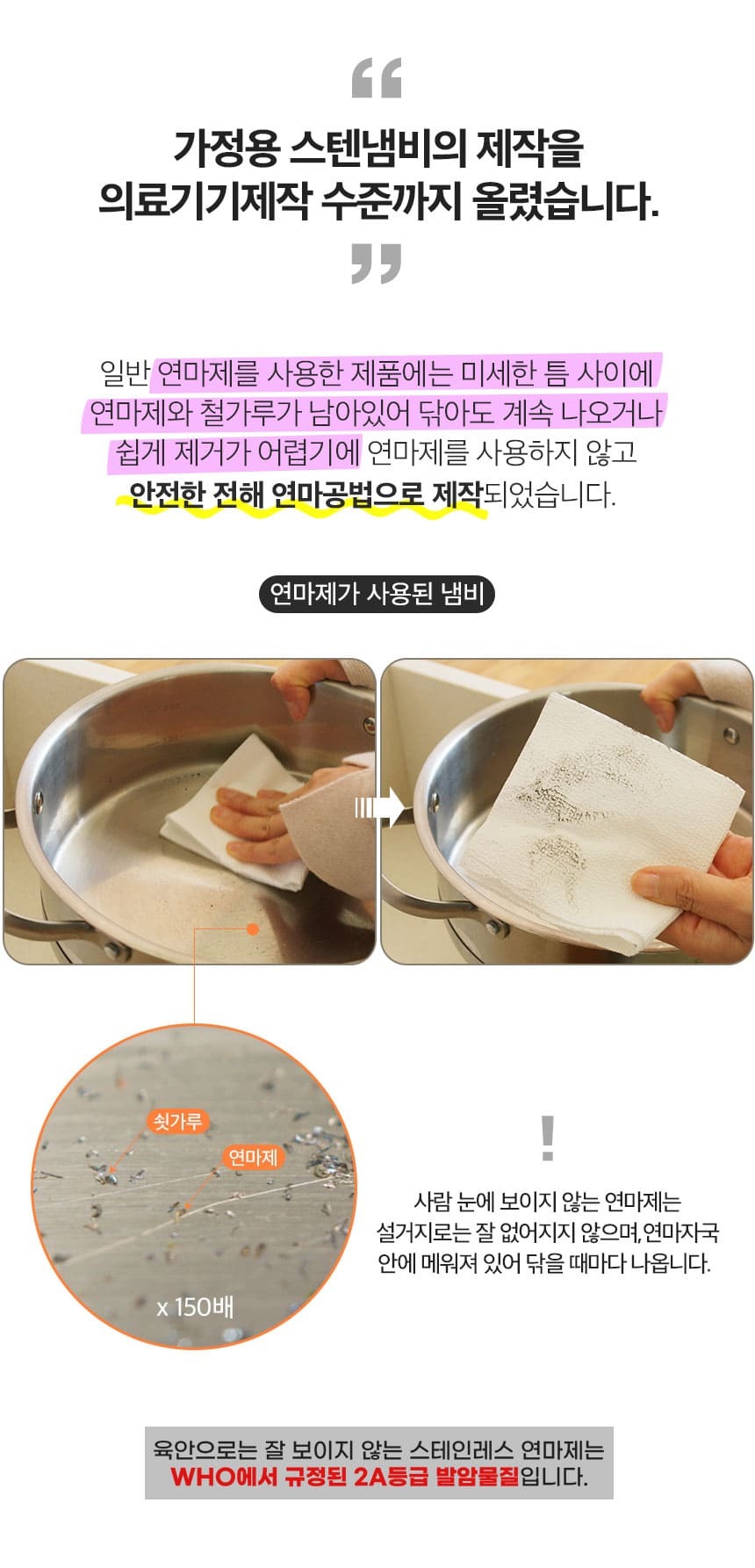 “

가정용 스텐냄비의 제작을 의료기기제작 수준까지 올렸습니다.

”

일반 연마제를 사용한 제품에는 미세한 틈 사이에 연마제와 철가루가 남아있어 닦아도 계속 나오거나 쉽게 제거가 어렵기에 연마제를 사용하지 않고 안전한 전해 연마공법으로 제작되었습니다.

연마제가 사용된 냄비

쇳가루

연마제

x 150배

!

사람 눈에 보이지 않는 연마제는 설거지로는 잘 없어지지 않으며, 연마자국 안에 메워져 있어 닦을 때마다 나옵니다.

육안으로는 잘 보이지 않는 스테인레스 연마제는 WHO에서 규정된 2A등급 발암물질입니다.