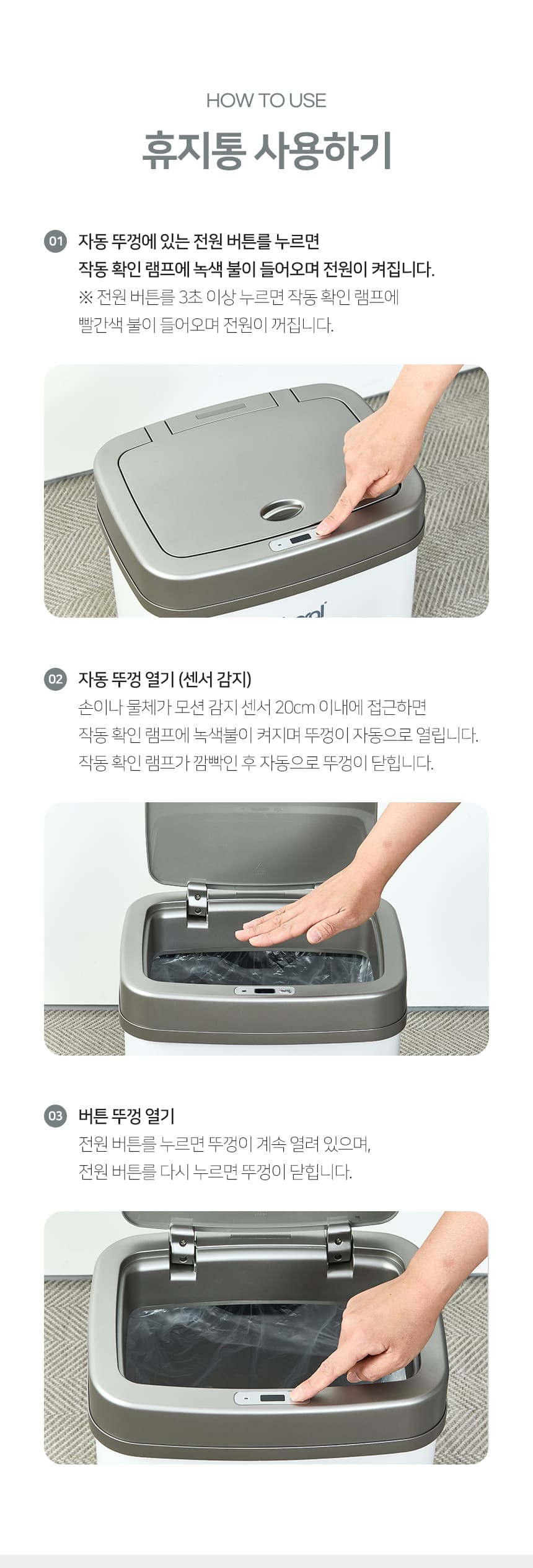 HOW TO USE

휴지통 사용하기

01 자동 뚜껑에 있는 전원 버튼를 누르면
작동 확인 램프에 녹색 불이 들어오며 전원이 켜집니다.
※ 전원 버튼를 3초 이상 누르면 작동 확인 램프에
빨간색 불이 들어오며 전원이 꺼집니다.

02 자동 뚜껑 열기 (센서 감지)
손이나 물체가 모션 감지 센서 20cm 이내에 접근하면
작동 확인 램프에 녹색불이 켜지며 뚜껑이 자동으로 열립니다.
작동 확인 램프가 깜빡인 후 자동으로 뚜껑이 닫힙니다.

03 버튼 뚜껑 열기
전원 버튼를 누르면 뚜껑이 계속 열려 있으며,
전원 버튼를 다시 누르면 뚜껑이 닫힙니다.