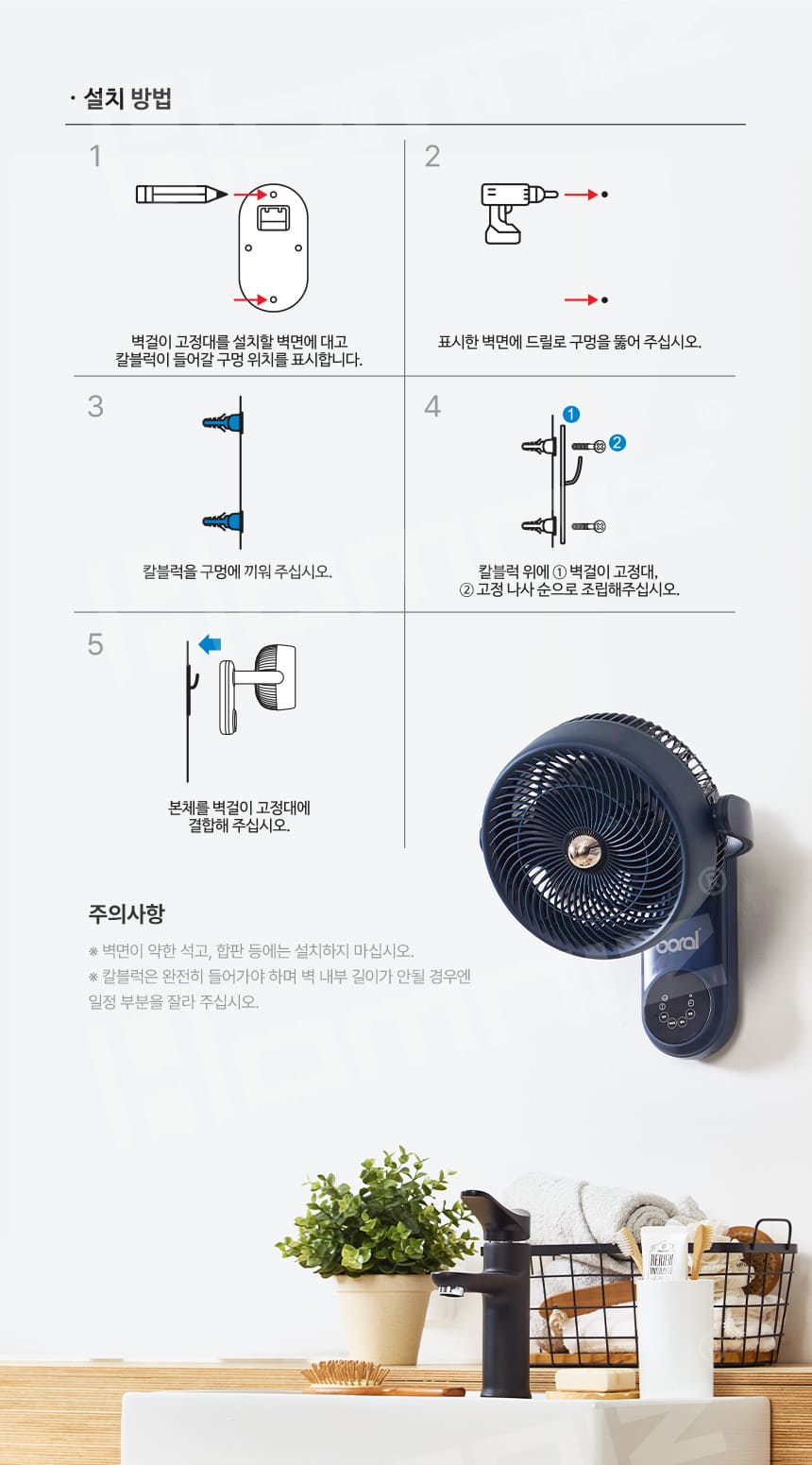 · 설치 방법

1

벽걸이 고정대를 설치할 벽면에 대고 칼블럭이 들어갈 구멍 위치를 표시합니다.

2

표시한 벽면에 드릴로 구멍을 뚫어 주십시오.

3

칼블럭을 구멍에 끼워 주십시오.

4

1 2

칼블럭 위에 ① 벽걸이 고정대, ② 고정 나사 순으로 조립해주십시오.

5

본체를 벽걸이 고정대에 결합해 주십시오.

주의사항

※ 벽면이 약한 석고, 합판 등에는 설치하지 마십시오.
※ 칼블럭은 완전히 들어가야 하며 벽 내부 길이가 안될 경우엔 일정 부분을 잘라 주십시오.

boral