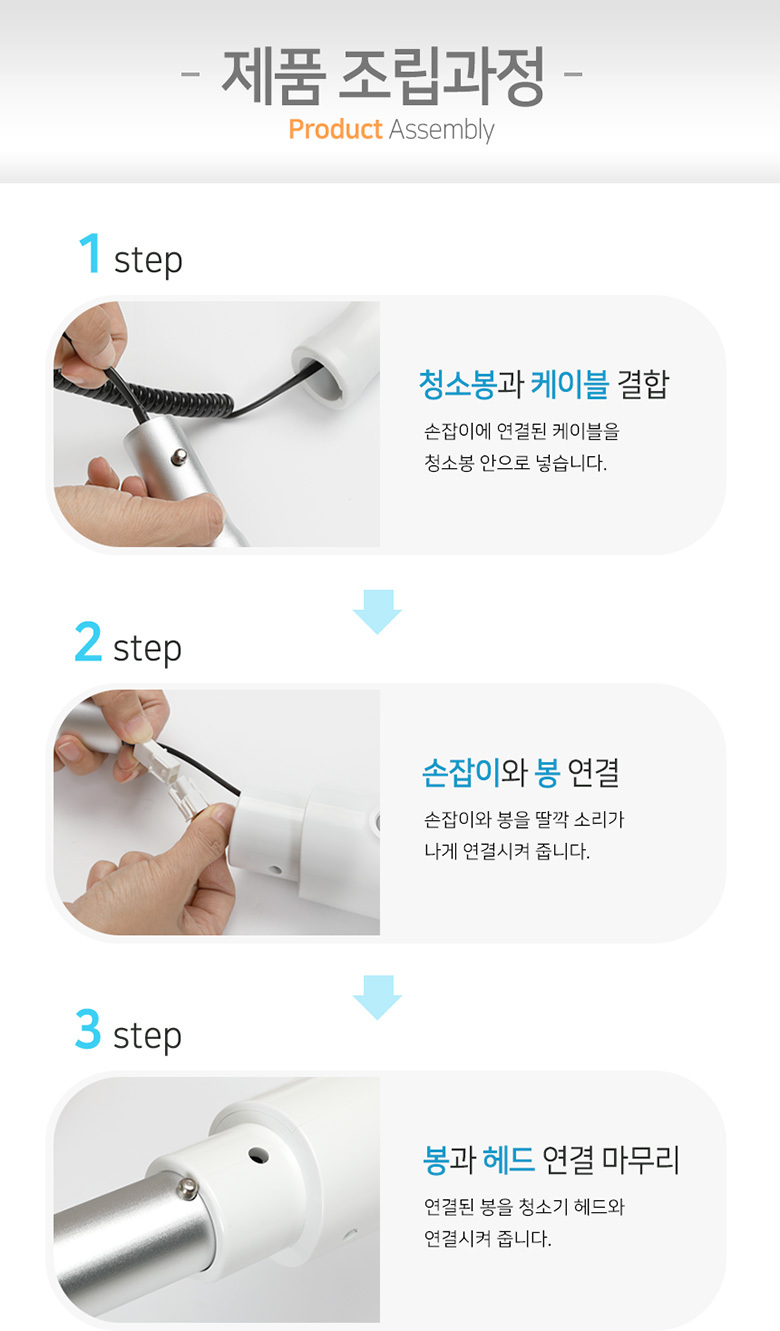 - 제품 조립과정 -
Product Assembly

1 step

청소봉과 케이블 결합

손잡이에 연결된 케이블을 청소봉 안으로 넣습니다.

2 step

손잡이와 봉 연결

손잡이와 봉을 딸깍 소리가 나게 연결시켜 줍니다.

3 step

봉과 헤드 연결 마무리

연결된 봉을 청소기 헤드와 연결시켜 줍니다.