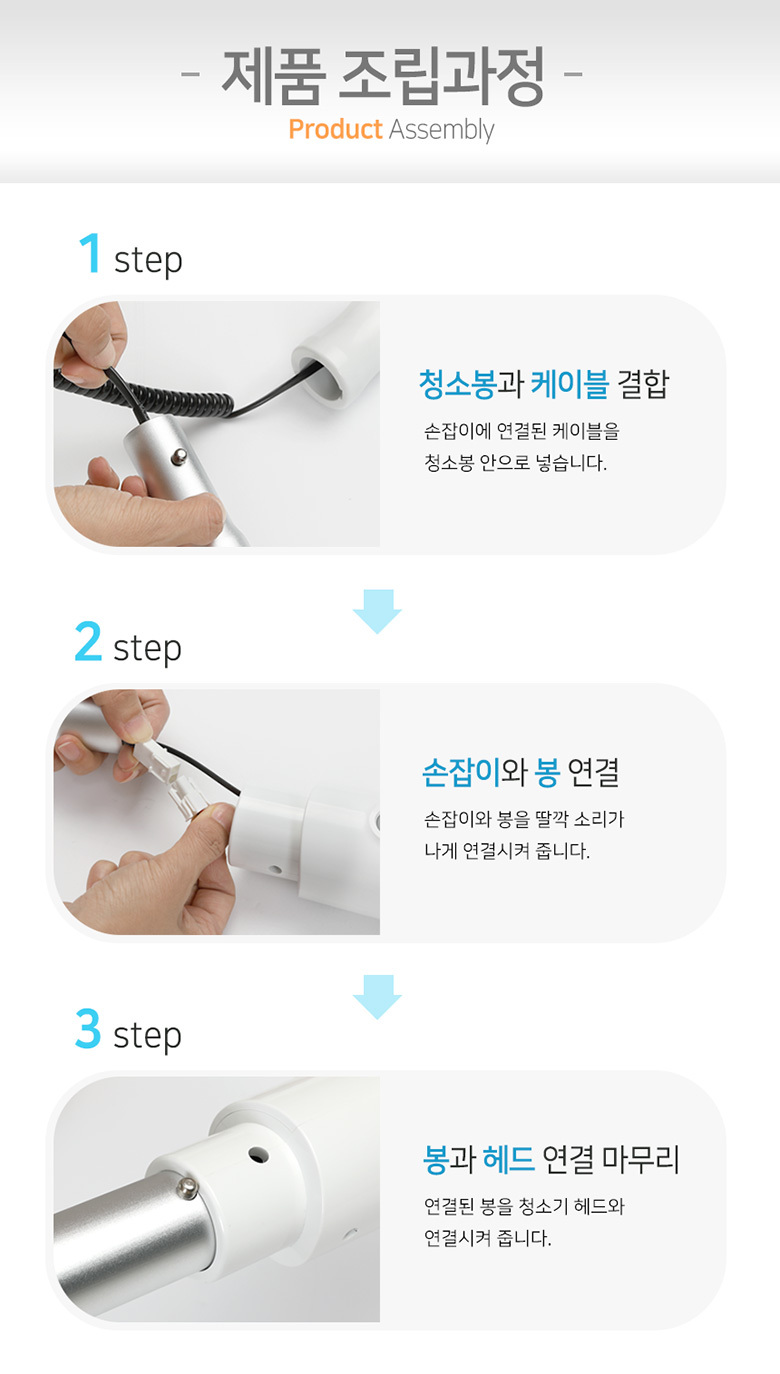 - 제품 조립과정 -
Product Assembly

1 step

청소봉과 케이블 결합

손잡이에 연결된 케이블을 청소봉 안으로 넣습니다.

2 step

손잡이와 봉 연결

손잡이와 봉을 딸깍 소리가 나게 연결시켜 줍니다.

3 step

봉과 헤드 연결 마무리

연결된 봉을 청소기 헤드와 연결시켜 줍니다.