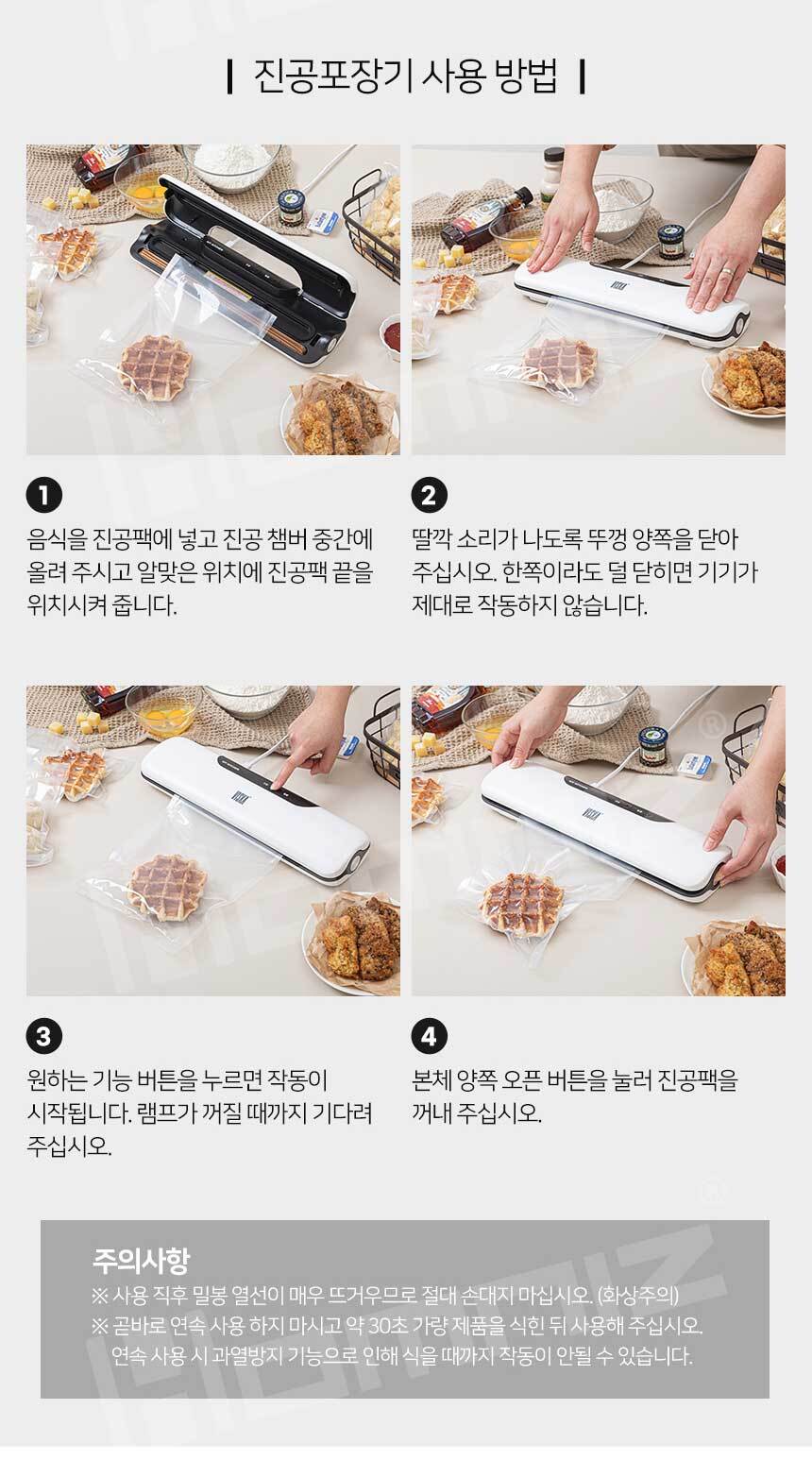 진공포장기 사용 방법

1
음식을 진공팩에 넣고 진공 챔버 중간에 올려 주시고 알맞은 위치에 진공팩 끝을 위치시켜 줍니다.

2
딸깍 소리가 나도록 뚜껑 양쪽을 닫아 주십시오. 한쪽이라도 덜 닫히면 기기가 제대로 작동하지 않습니다.

3
원하는 기능 버튼을 누르면 작동이 시작됩니다. 램프가 꺼질 때까지 기다려 주십시오.

4
본체 양쪽 오픈 버튼을 눌러 진공팩을 꺼내 주십시오.

주의사항
※ 사용 직후 밀봉 열선이 매우 뜨거우므로 절대 손대지 마십시오. (화상주의)
※ 곧바로 연속 사용 하지 마시고 약 30초 가량 제품을 식힌 뒤 사용해 주십시오. 연속 사용 시 과열방지 기능으로 인해 식을 때까지 작동이 안될 수 있습니다.