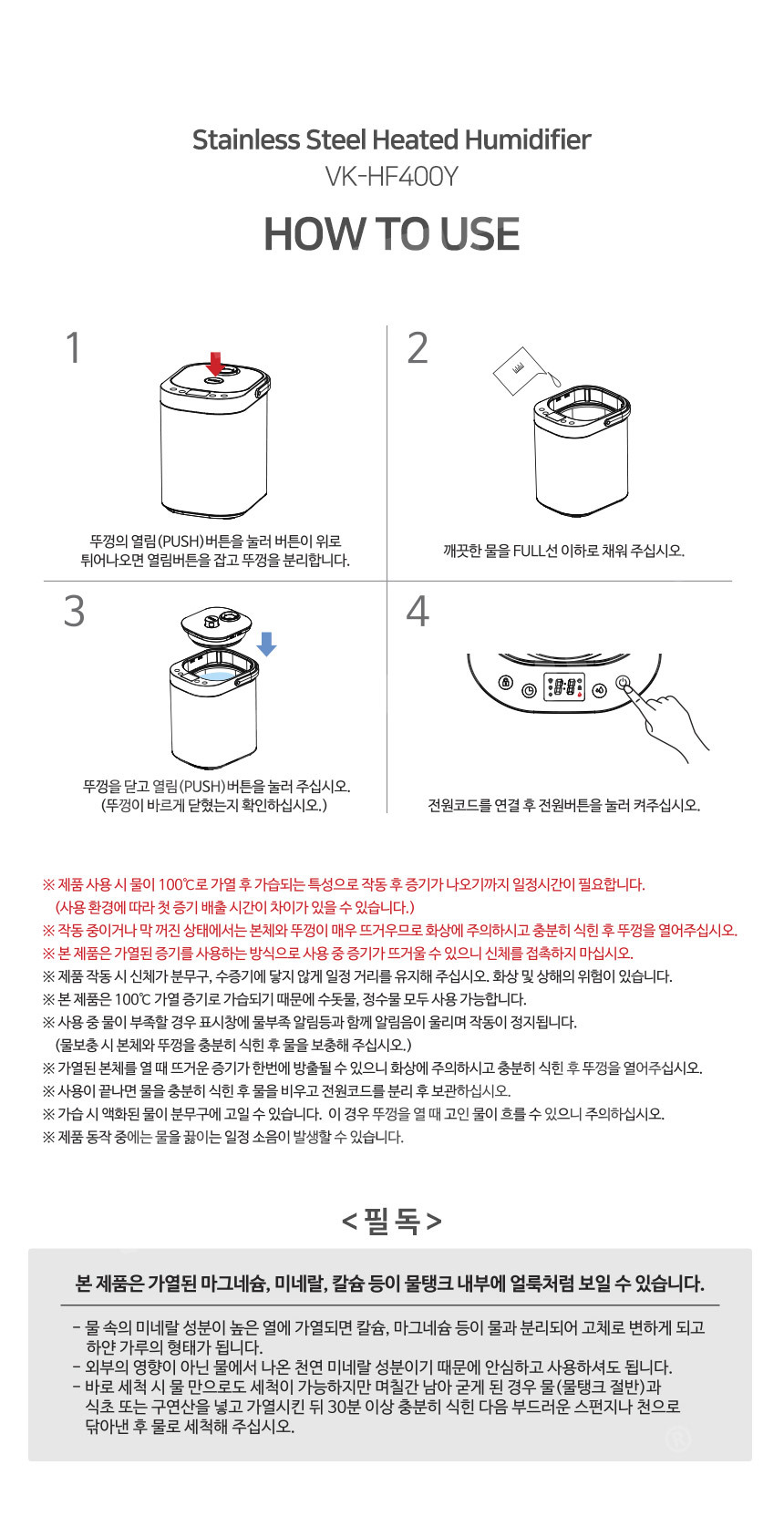 Stainless Steel Heated Humidifier
VK-HF400Y

HOW TO USE

1

뚜껑의 열림(PUSH)버튼을 눌러 버튼이 위로 튀어나오면 열림버튼을 잡고 뚜껑을 분리합니다.

2

깨끗한 물을 FULL선 이하로 채워 주십시오.

3

뚜껑을 닫고 열림(PUSH)버튼을 눌러 주십시오.
(뚜껑이 바르게 닫혔는지 확인하십시오.)

4

전원코드를 연결 후 전원버튼을 눌러 켜주십시오.

※ 제품 사용 시 물이 100℃로 가열 후 가습되는 특성으로 작동 후 증기가 나오기까지 일정시간이 필요합니다.
(사용 환경에 따라 첫 증기 배출 시간이 차이가 있을 수 있습니다.)
※ 작동 중이거나 막 꺼진 상태에서는 본체와 뚜껑이 매우 뜨거우므로 화상에 주의하시고 충분히 식힌 후 뚜껑을 열어주십시오.
※ 본 제품은 가열된 증기를 사용하는 방식으로 사용 중 증기가 뜨거울 수 있으니 신체를 접촉하지 마십시오.
※ 제품 작동 시 신체가 분무구, 수증기에 닿지 않게 일정 거리를 유지해 주십시오. 화상 및 상해의 위험이 있습니다.
※ 본 제품은 100℃ 가열 증기로 가습되기 때문에 수돗물, 정수물 모두 사용 가능합니다.
※ 사용 중 물이 부족할 경우 표시창에 물부족 알림등과 함께 알림음이 울리며 작동이 정지됩니다.
(물보충 시 본체와 뚜껑을 충분히 식힌 후 물을 보충해 주십시오.)
※ 가열된 본체를 열 때 뜨거운 증기가 한번에 방출될 수 있으니 화상에 주의하시고 충분히 식힌 후 뚜껑을 열어주십시오.
※ 사용이 끝나면 물을 충분히 식힌 후 물을 비우고 전원코드를 분리 후 보관하십시오.
※ 가습 시 액화된 물이 분무구에 고일 수 있습니다. 이 경우 뚜껑을 열 때 고인 물이 흐를 수 있으니 주의하십시오.
※ 제품 동작 중에는 물을 끓이는 일정 소음이 발생할 수 있습니다.

< 필 독 >

본 제품은 가열된 마그네슘, 미네랄, 칼슘 등이 물탱크 내부에 얼룩처럼 보일 수 있습니다.

- 물 속의 미네랄 성분이 높은 열에 가열되면 칼슘, 마그네슘 등이 물과 분리되어 고체로 변하게 되고 하얀 가루의 형태가 됩니다.
- 외부의 영향이 아닌 물에서 나온 천연 미네랄 성분이기 때문에 안심하고 사용하셔도 됩니다.
- 바로 세척 시 물 만으로도 세척이 가능하지만 며칠간 남아 굳게 된 경우 물(물탱크 절반)과 식초 또는 구연산을 넣고 가열시킨 뒤 30분 이상 충분히 식힌 다음 부드러운 스펀지나 천으로 닦아낸 후 물로 세척해 주십시오.