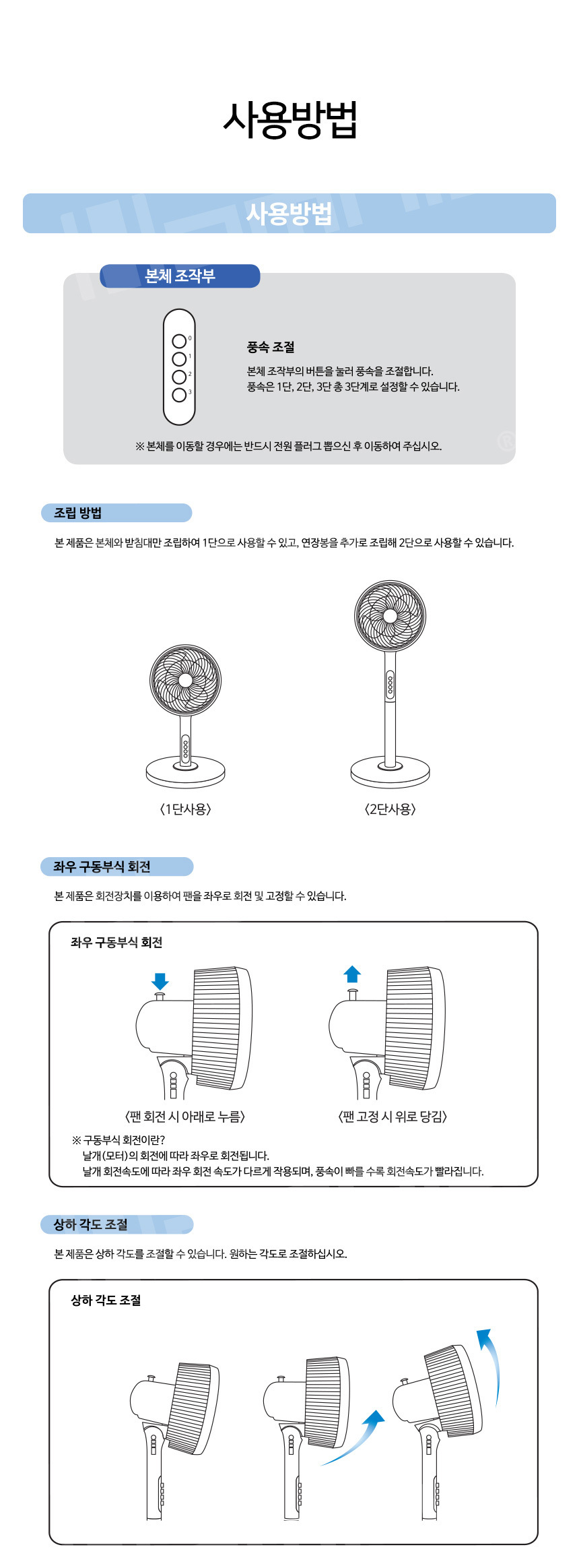 사용방법

사용방법

본체 조작부

0
1
2
3

풍속 조절

본체 조작부의 버튼을 눌러 풍속을 조절합니다.
풍속은 1단, 2단, 3단 총 3단계로 설정할 수 있습니다.

※ 본체를 이동할 경우에는 반드시 전원 플러그 뽑으신 후 이동하여 주십시오.

조립 방법

본 제품은 본체와 받침대만 조립하여 1단으로 사용할 수 있고, 연장봉을 추가로 조립해 2단으로 사용할 수 있습니다.

〈1단사용〉

〈2단사용〉

좌우 구동부식 회전

본 제품은 회전장치를 이용하여 팬을 좌우로 회전 및 고정할 수 있습니다.

좌우 구동부식 회전

〈팬 회전 시 아래로 누름〉

〈팬 고정 시 위로 당김〉

※ 구동부식 회전이란?
날개(모터)의 회전에 따라 좌우로 회전됩니다.
날개 회전속도에 따라 좌우 회전 속도가 다르게 작용되며, 풍속이 빠를 수록 회전속도가 빨라집니다.

상하 각도 조절

본 제품은 상하 각도를 조절할 수 있습니다. 원하는 각도로 조절하십시오.

상하 각도 조절