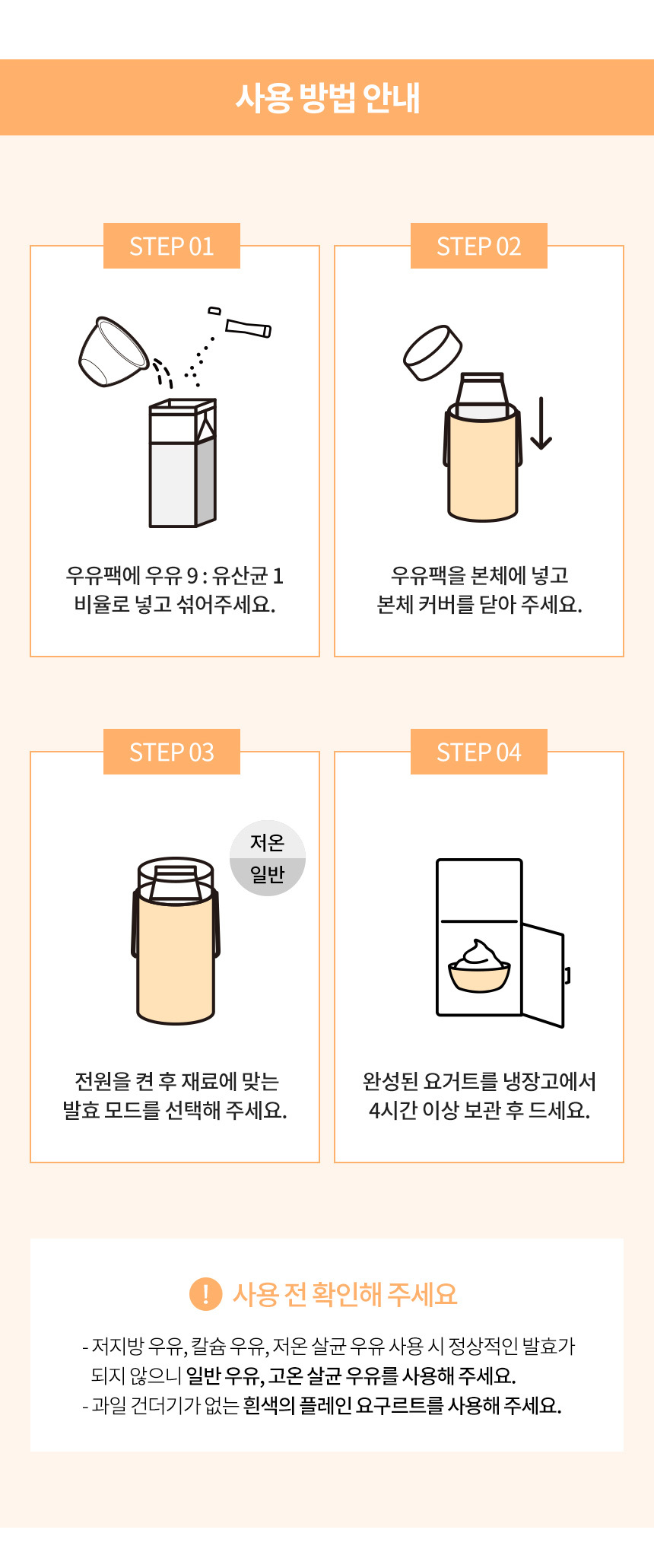 사용 방법 안내

STEP 01

우유팩에 우유 9 : 유산균 1 비율로 넣고 섞어주세요.

STEP 02

우유팩을 본체에 넣고 본체 커버를 닫아 주세요.

STEP 03

저온
일반

전원을 켠 후 재료에 맞는 발효 모드를 선택해 주세요.

STEP 04

완성된 요거트를 냉장고에서 4시간 이상 보관 후 드세요.

! 사용 전 확인해 주세요

- 저지방 우유, 칼슘 우유, 저온 살균 우유 사용 시 정상적인 발효가 되지 않으니 일반 우유, 고온 살균 우유를 사용해 주세요.
- 과일 건더기가 없는 흰색의 플레인 요구르트를 사용해 주세요.