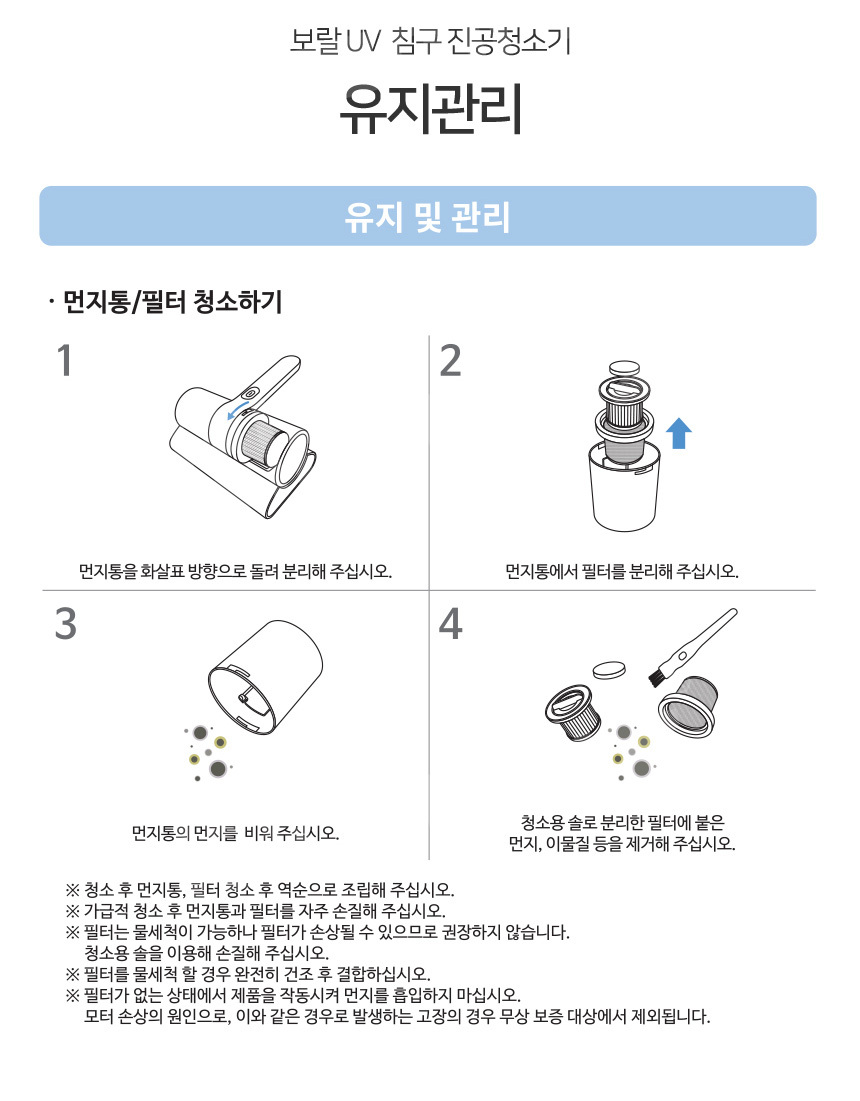 보랄 UV 침구 진공청소기

유지관리

유지 및 관리

· 먼지통/필터 청소하기

1

먼지통을 화살표 방향으로 돌려 분리해 주십시오.

2

먼지통에서 필터를 분리해 주십시오.

3

먼지통의 먼지를 비워 주십시오.

4

청소용 솔로 분리한 필터에 붙은 먼지, 이물질 등을 제거해 주십시오.

※ 청소 후 먼지통, 필터 청소 후 역순으로 조립해 주십시오.
※ 가급적 청소 후 먼지통과 필터를 자주 손질해 주십시오.
※ 필터는 물세척이 가능하나 필터가 손상될 수 있으므로 권장하지 않습니다.
청소용 솔을 이용해 손질해 주십시오.
※ 필터를 물세척 할 경우 완전히 건조 후 결합하십시오.
※ 필터가 없는 상태에서 제품을 작동시켜 먼지를 흡입하지 마십시오.
모터 손상의 원인으로, 이와 같은 경우로 발생하는 고장의 경우 무상 보증 대상에서 제외됩니다.