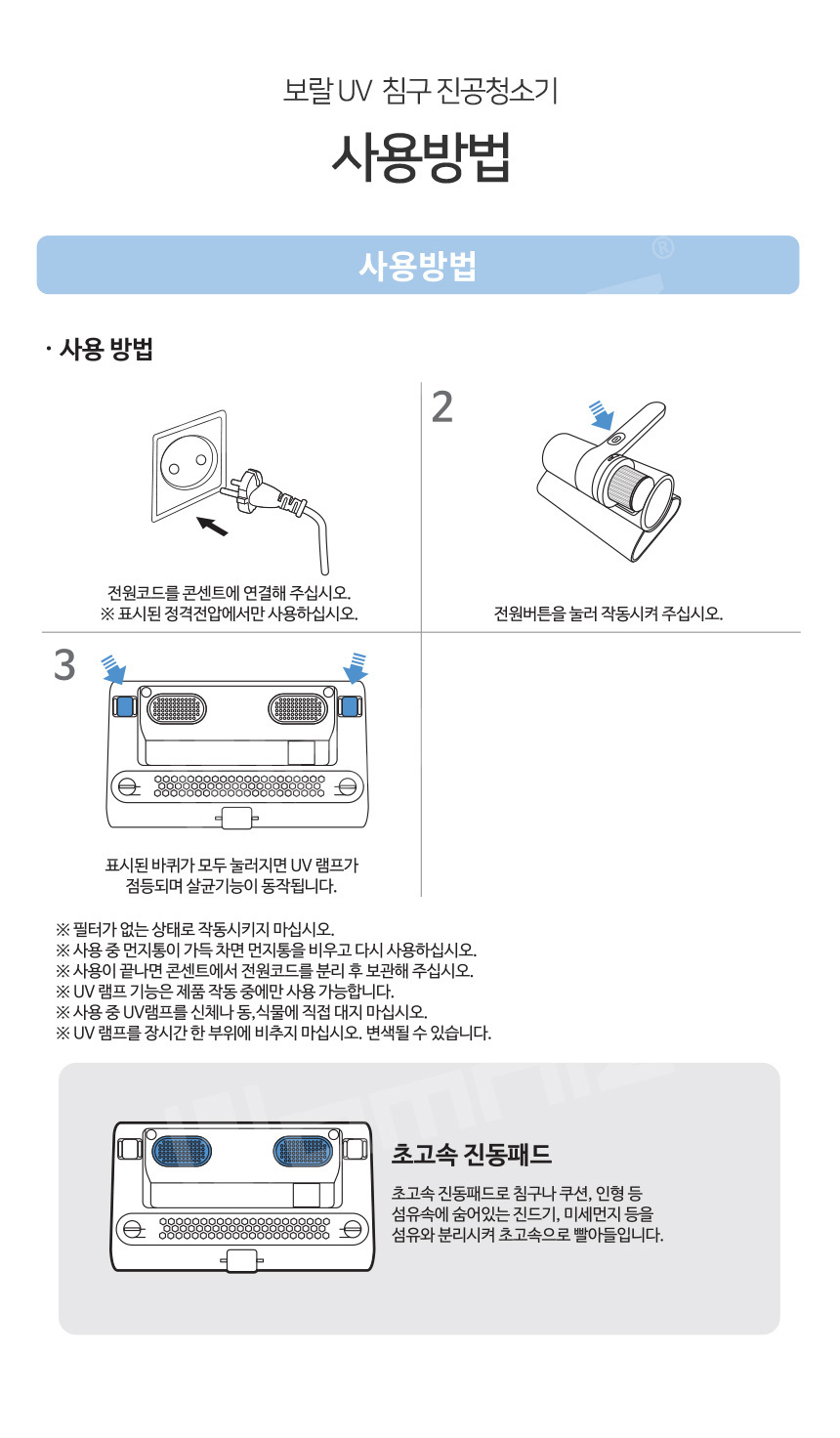 보랄 UV 침구 진공청소기

사용방법

사용방법

· 사용 방법

전원코드를 콘센트에 연결해 주십시오.
※ 표시된 정격전압에서만 사용하십시오.

2

전원버튼을 눌러 작동시켜 주십시오.

3

표시된 바퀴가 모두 눌러지면 UV 램프가 점등되며 살균기능이 동작됩니다.

※ 필터가 없는 상태로 작동시키지 마십시오.
※ 사용 중 먼지통이 가득 차면 먼지통을 비우고 다시 사용하십시오.
※ 사용이 끝나면 콘센트에서 전원코드를 분리 후 보관해 주십시오.
※ UV 램프 기능은 제품 작동 중에만 사용 가능합니다.
※ 사용 중 UV램프를 신체나 동,식물에 직접 대지 마십시오.
※ UV 램프를 장시간 한 부위에 비추지 마십시오. 변색될 수 있습니다.

초고속 진동패드

초고속 진동패드로 침구나 쿠션, 인형 등 섬유속에 숨어있는 진드기, 미세먼지 등을 섬유와 분리시켜 초고속으로 빨아들입니다.