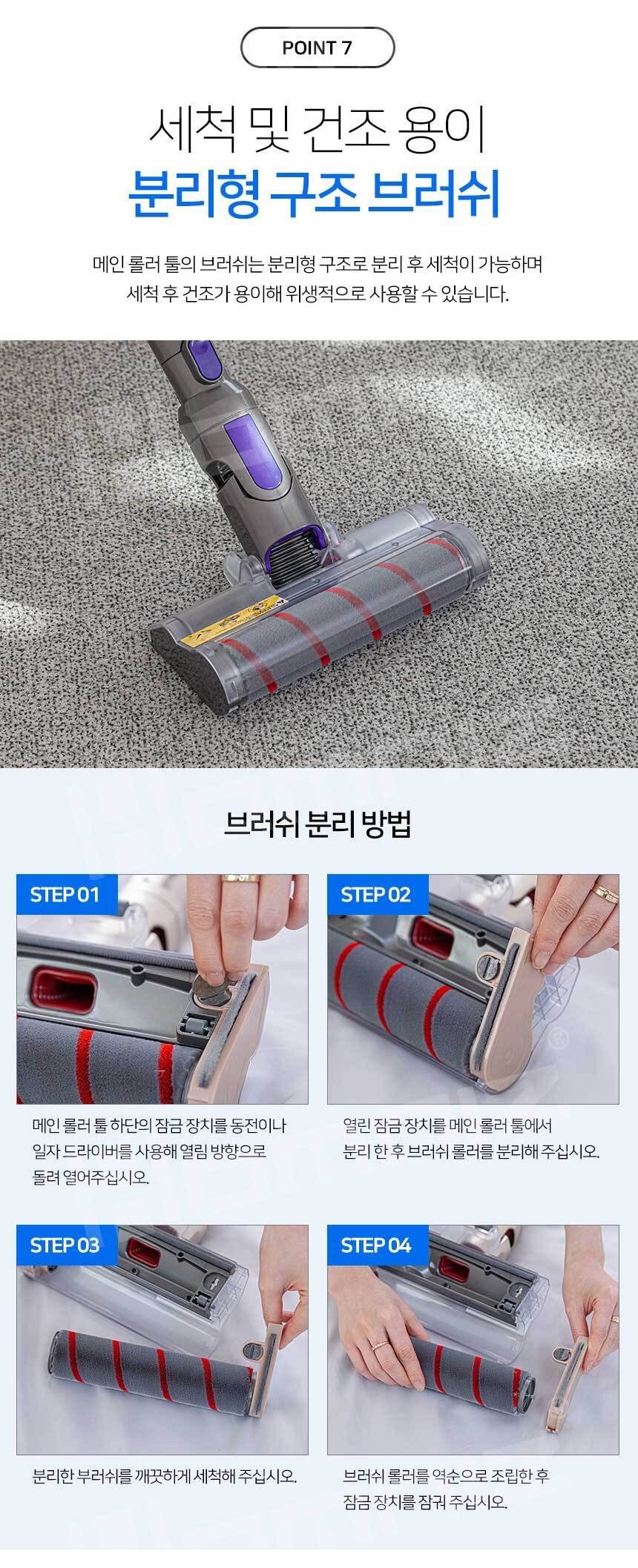 POINT 7

세척 및 건조 용이
분리형 구조 브러쉬

메인 롤러 툴의 브러쉬는 분리형 구조로 분리 후 세척이 가능하며
세척 후 건조가 용이해 위생적으로 사용할 수 있습니다.

브러쉬 분리 방법

STEP 01

메인 롤러 툴 하단의 잠금 장치를 동전이나 일자 드라이버를 사용해 열림 방향으로 돌려 열어주십시오.

STEP 02

열린 잠금 장치를 메인 롤러 툴에서 분리 한 후 브러쉬 롤러를 분리해 주십시오.

STEP 03

분리한 부러쉬를 깨끗하게 세척해 주십시오.

STEP 04

브러쉬 롤러를 역순으로 조립한 후 잠금 장치를 잠궈 주십시오.