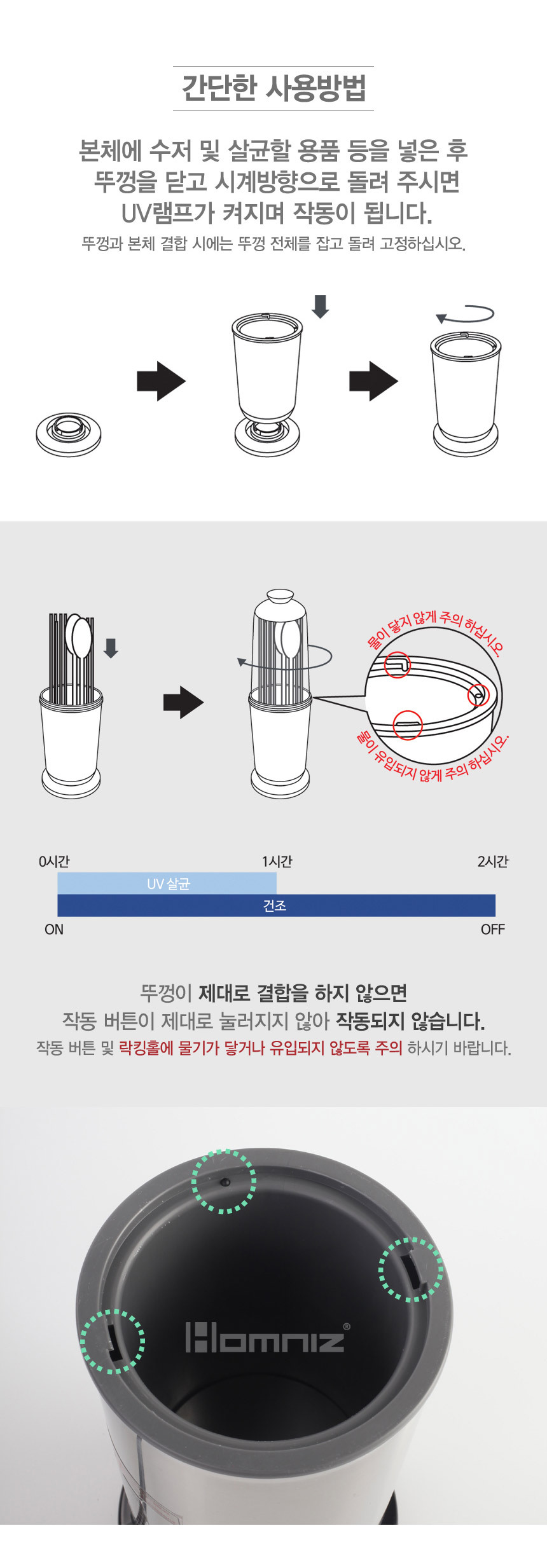 간단한 사용방법

본체에 수저 및 살균할 용품 등을 넣은 후 뚜껑을 닫고 시계방향으로 돌려 주시면 UV램프가 켜지며 작동이 됩니다.

뚜껑과 본체 결합 시에는 뚜껑 전체를 잡고 돌려 고정하십시오.

물이 닿지 않게 주의 하십시오.

물이 유입되지 않게 주의 하십시오.

0시간

1시간

2시간

UV 살균

건조

ON

OFF

뚜껑이 제대로 결합을 하지 않으면 작동 버튼이 제대로 눌러지지 않아 작동되지 않습니다.

작동 버튼 및 락킹홀에 물기가 닿거나 유입되지 않도록 주의 하시기 바랍니다.

Homniz®