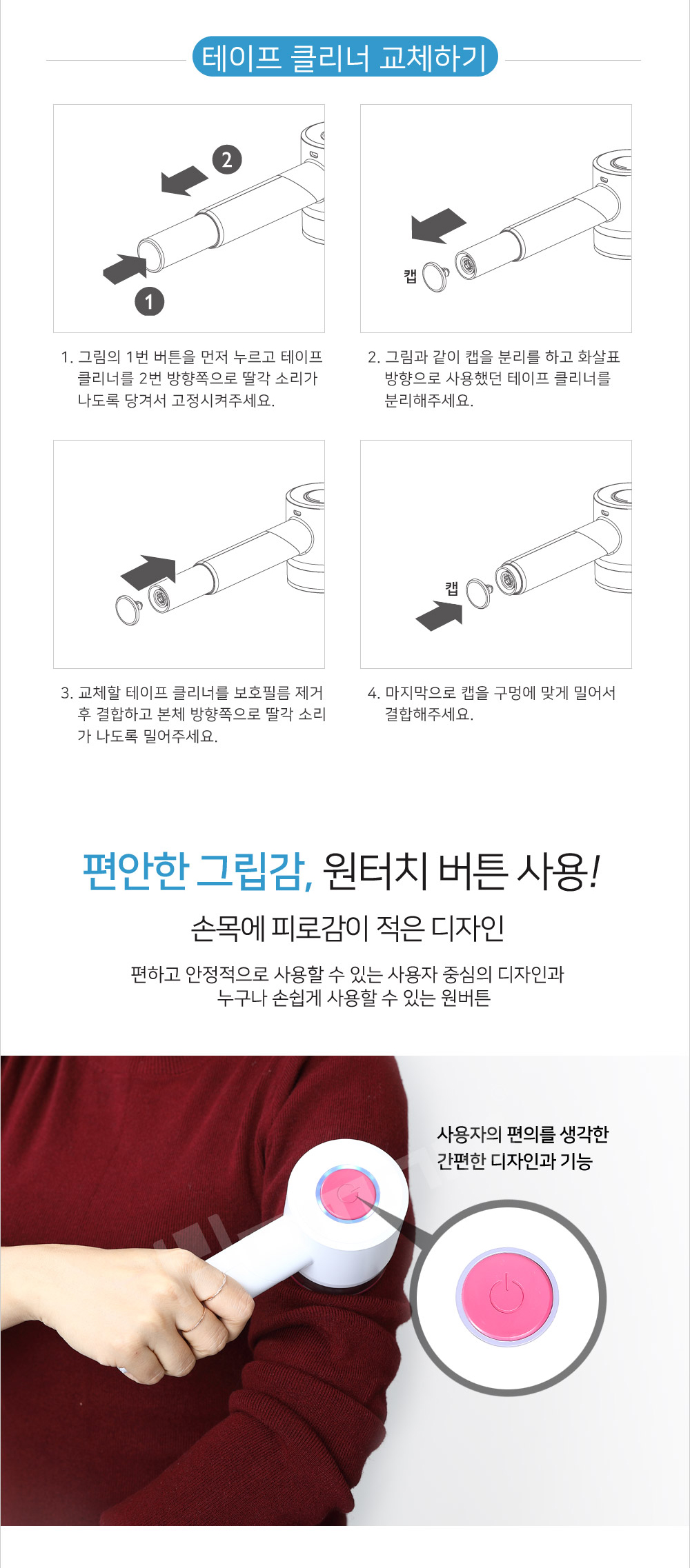 테이프 클리너 교체하기

2

1

1. 그림의 1번 버튼을 먼저 누르고 테이프 클리너를 2번 방향쪽으로 딸각 소리가 나도록 당겨서 고정시켜주세요.

캡

2. 그림과 같이 캡을 분리를 하고 화살표 방향으로 사용했던 테이프 클리너를 분리해주세요.

3. 교체할 테이프 클리너를 보호필름 제거 후 결합하고 본체 방향쪽으로 딸각 소리가 나도록 밀어주세요.

캡

4. 마지막으로 캡을 구멍에 맞게 밀어서 결합해주세요.

편안한 그립감, 원터치 버튼 사용!

손목에 피로감이 적은 디자인

편하고 안정적으로 사용할 수 있는 사용자 중심의 디자인과
누구나 손쉽게 사용할 수 있는 원버튼

사용자의 편의를 생각한
간편한 디자인과 기능