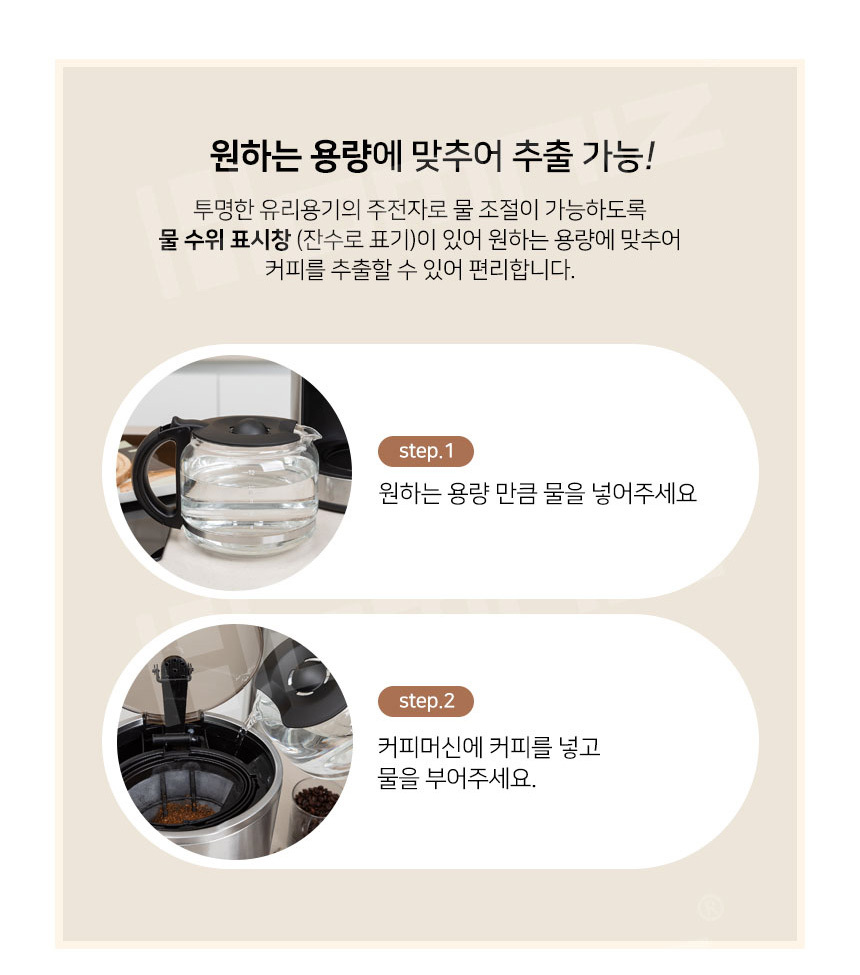 원하는 용량에 맞추어 추출 가능!

투명한 유리용기의 주전자로 물 조절이 가능하도록 물 수위 표시창 (잔수로 표기)이 있어 원하는 용량에 맞추어 커피를 추출할 수 있어 편리합니다.

step.1

원하는 용량 만큼 물을 넣어주세요

step.2

커피머신에 커피를 넣고 물을 부어주세요.