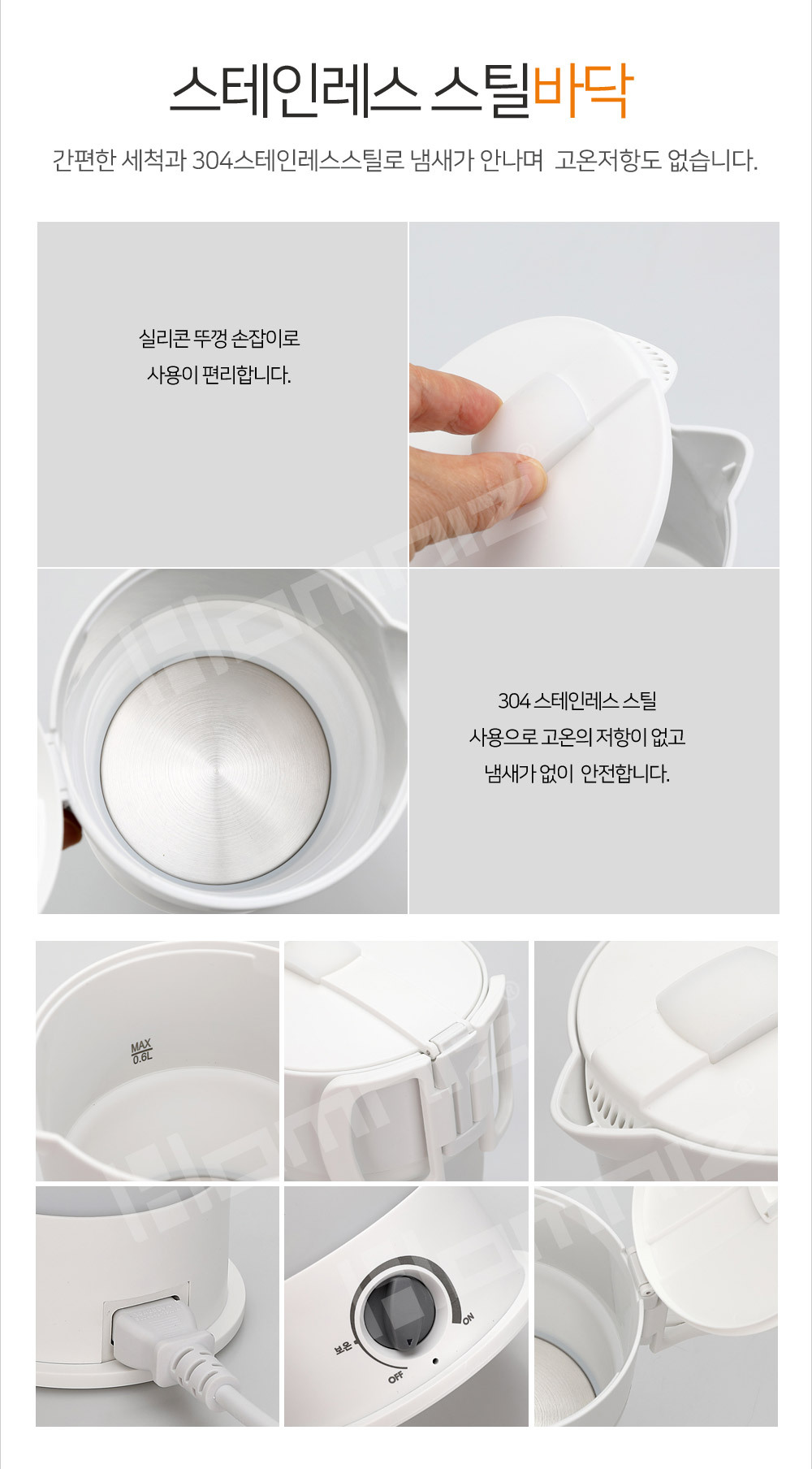 스테인레스 스틸바닥

간편한 세척과 304스테인레스스틸로 냄새가 안나며 고온저항도 없습니다.

실리콘 뚜껑 손잡이로
사용이 편리합니다.

304 스테인레스 스틸
사용으로 고온의 저항이 없고
냄새가 없이 안전합니다.

MAX
0.6L

보온
OFF
ON