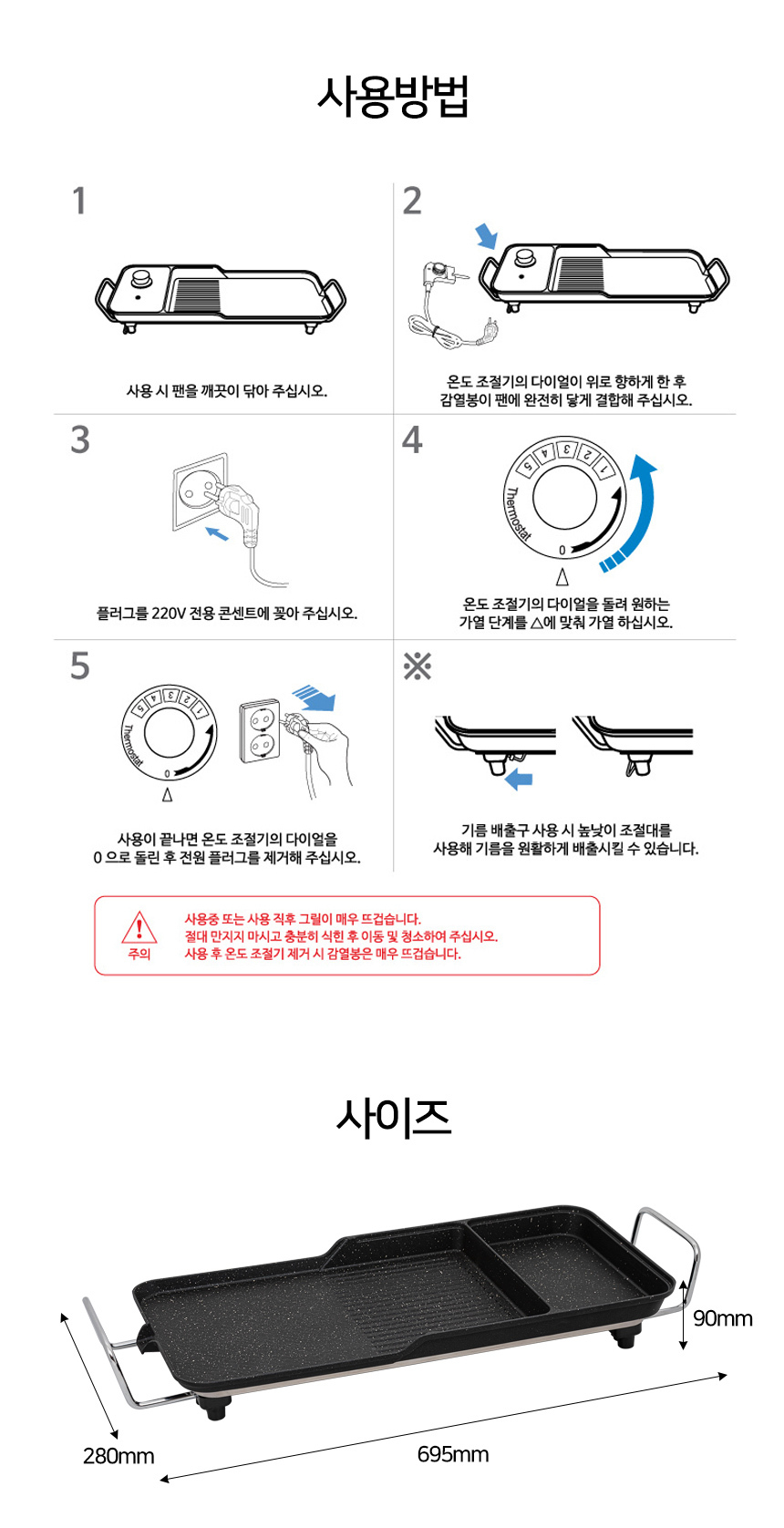 사용방법

1

사용 시 팬을 깨끗이 닦아 주십시오.

2

온도 조절기의 다이얼이 위로 향하게 한 후 감열봉이 팬에 완전히 닿게 결합해 주십시오.

3

플러그를 220V 전용 콘센트에 꽂아 주십시오.

4

5 4 3 2 1
Thermostat
0
△

온도 조절기의 다이얼을 돌려 원하는 가열 단계를 △에 맞춰 가열 하십시오.

5

5 4 3 2 1
Thermostat
0
△

사용이 끝나면 온도 조절기의 다이얼을 0 으로 돌린 후 전원 플러그를 제거해 주십시오.

※

기름 배출구 사용 시 높낮이 조절대를 사용해 기름을 원활하게 배출시킬 수 있습니다.

주의

사용중 또는 사용 직후 그릴이 매우 뜨겁습니다.
절대 만지지 마시고 충분히 식힌 후 이동 및 청소하여 주십시오.
사용 후 온도 조절기 제거 시 감열봉은 매우 뜨겁습니다.

사이즈

90mm

280mm

695mm