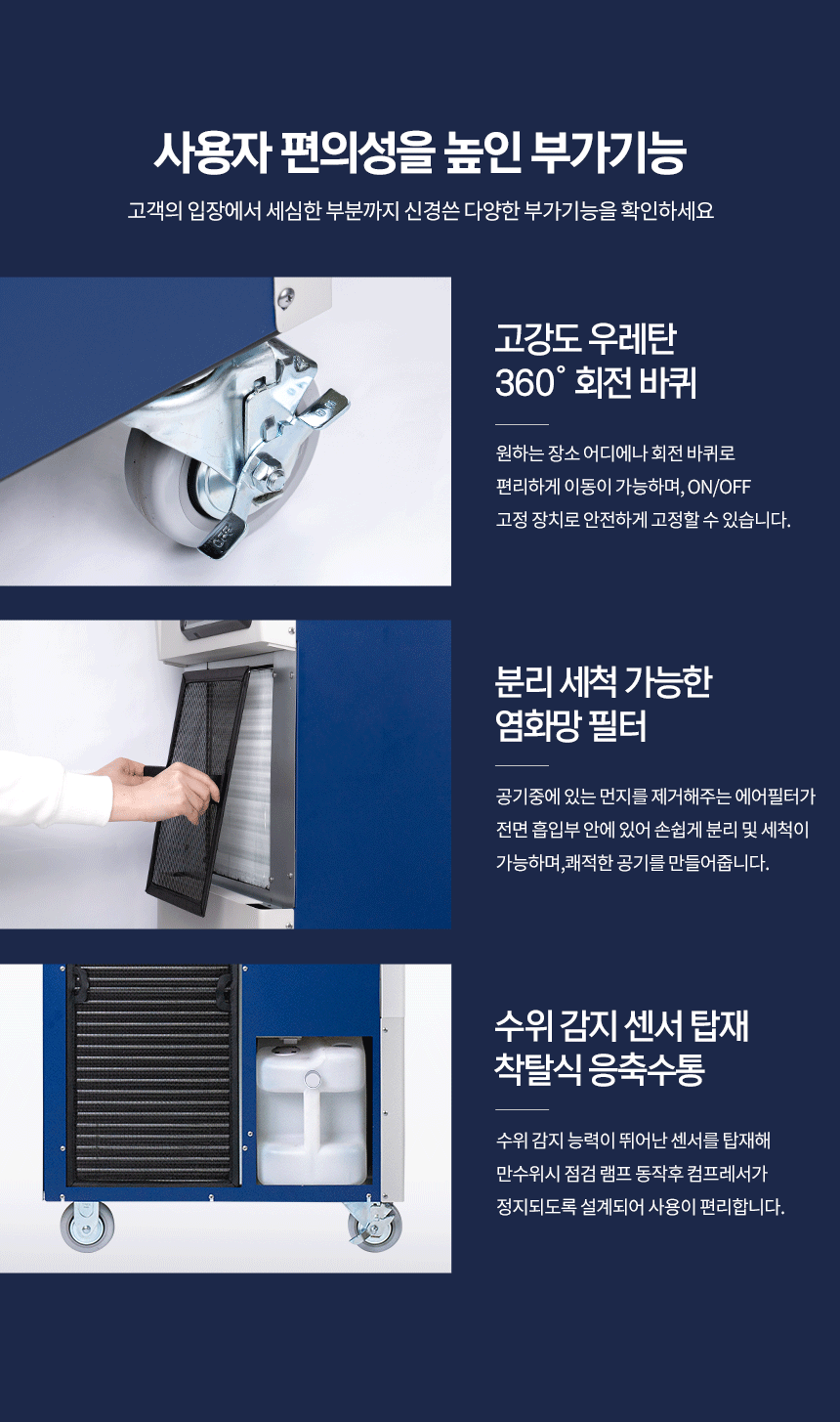 사용자 편의성을 높인 부가기능

고객의 입장에서 세심한 부분까지 신경쓴 다양한 부가기능을 확인하세요

고강도 우레탄
360˚ 회전 바퀴

원하는 장소 어디에나 회전 바퀴로 편리하게 이동이 가능하며, ON/OFF 고정 장치로 안전하게 고정할 수 있습니다.

분리 세척 가능한
염화망 필터

공기중에 있는 먼지를 제거해주는 에어필터가 전면 흡입부 안에 있어 손쉽게 분리 및 세척이 가능하며,쾌적한 공기를 만들어줍니다.

수위 감지 센서 탑재
착탈식 응축수통

수위 감지 능력이 뛰어난 센서를 탑재해 만수위시 점검 램프 동작후 컴프레서가 정지되도록 설계되어 사용이 편리합니다.