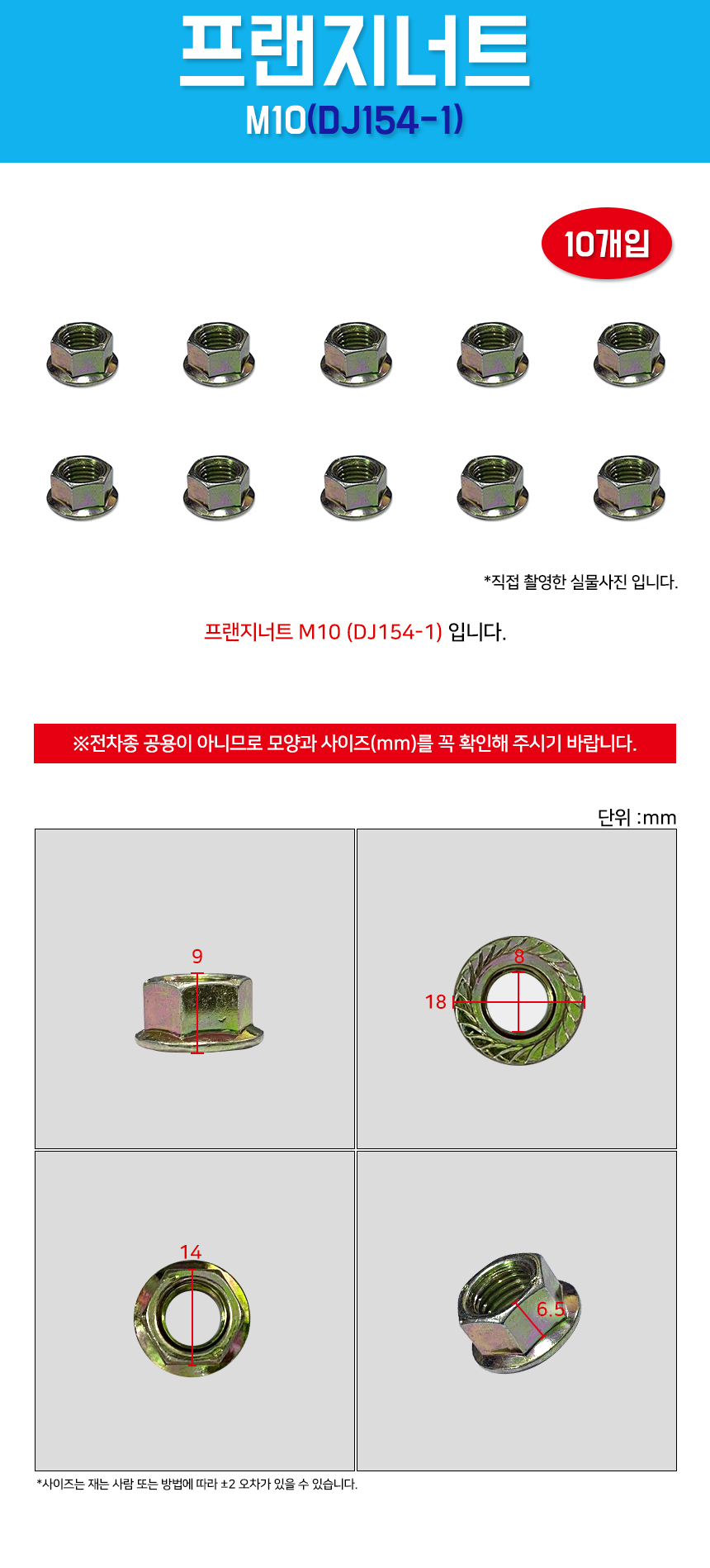 프랜지너트
M10(DJ154-1)

10개입

*직접 촬영한 실물사진 입니다.

프랜지너트 M10 (DJ154-1) 입니다.

※전차종 공용이 아니므로 모양과 사이즈(mm)를 꼭 확인해 주시기 바랍니다.

단위 :mm

9

8

18

14

6.5

*사이즈는 재는 사람 또는 방법에 따라 ±2 오차가 있을 수 있습니다.