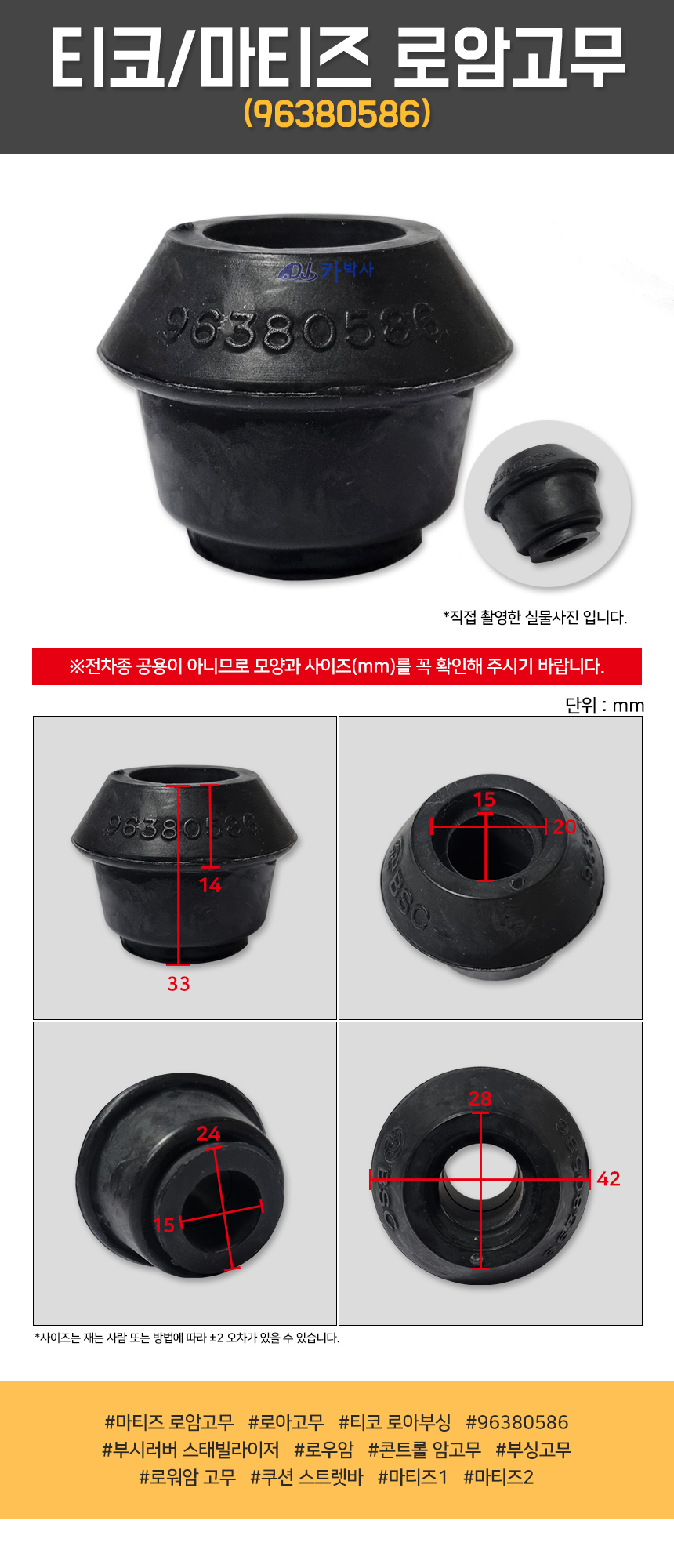 티코/마티즈 로암고무
(96380586)

DJ 카박사

96380586

*직접 촬영한 실물사진 입니다.

※전차종 공용이 아니므로 모양과 사이즈(mm)를 꼭 확인해 주시기 바랍니다.

단위 : mm

96380586
14
33

15
20
BSC

24
15

28
42
BSC

*사이즈는 재는 사람 또는 방법에 따라 ±2 오차가 있을 수 있습니다.

#마티즈 로암고무 #로아고무 #티코 로아부싱 #96380586
#부시러버 스태빌라이저 #로우암 #콘트롤 암고무 #부싱고무
#로워암 고무 #쿠션 스트렛바 #마티즈1 #마티즈2