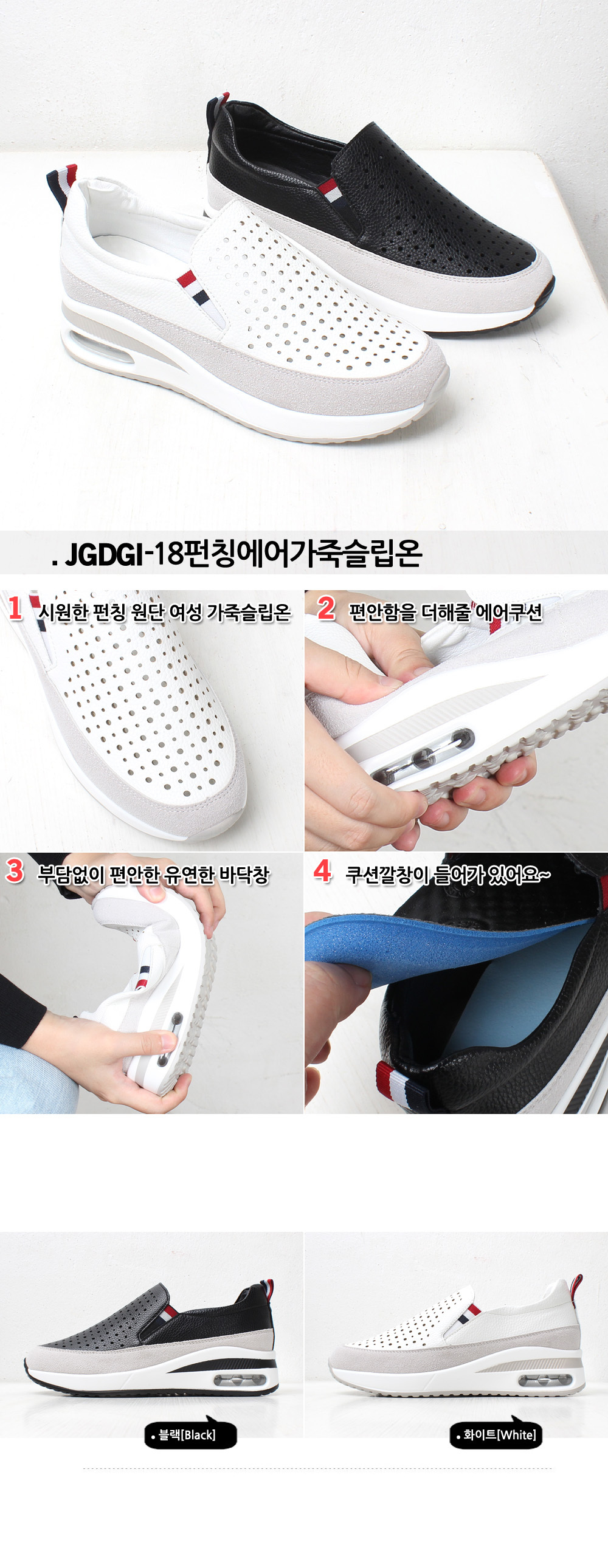 . JGDGI-18펀칭에어가죽슬립온

1 시원한 펀칭 원단 여성 가죽슬립온

2 편안함을 더해줄 에어쿠션

3 부담없이 편안한 유연한 바닥창

4 쿠션깔창이 들어가 있어요~

• 블랙[Black]

• 화이트[White]