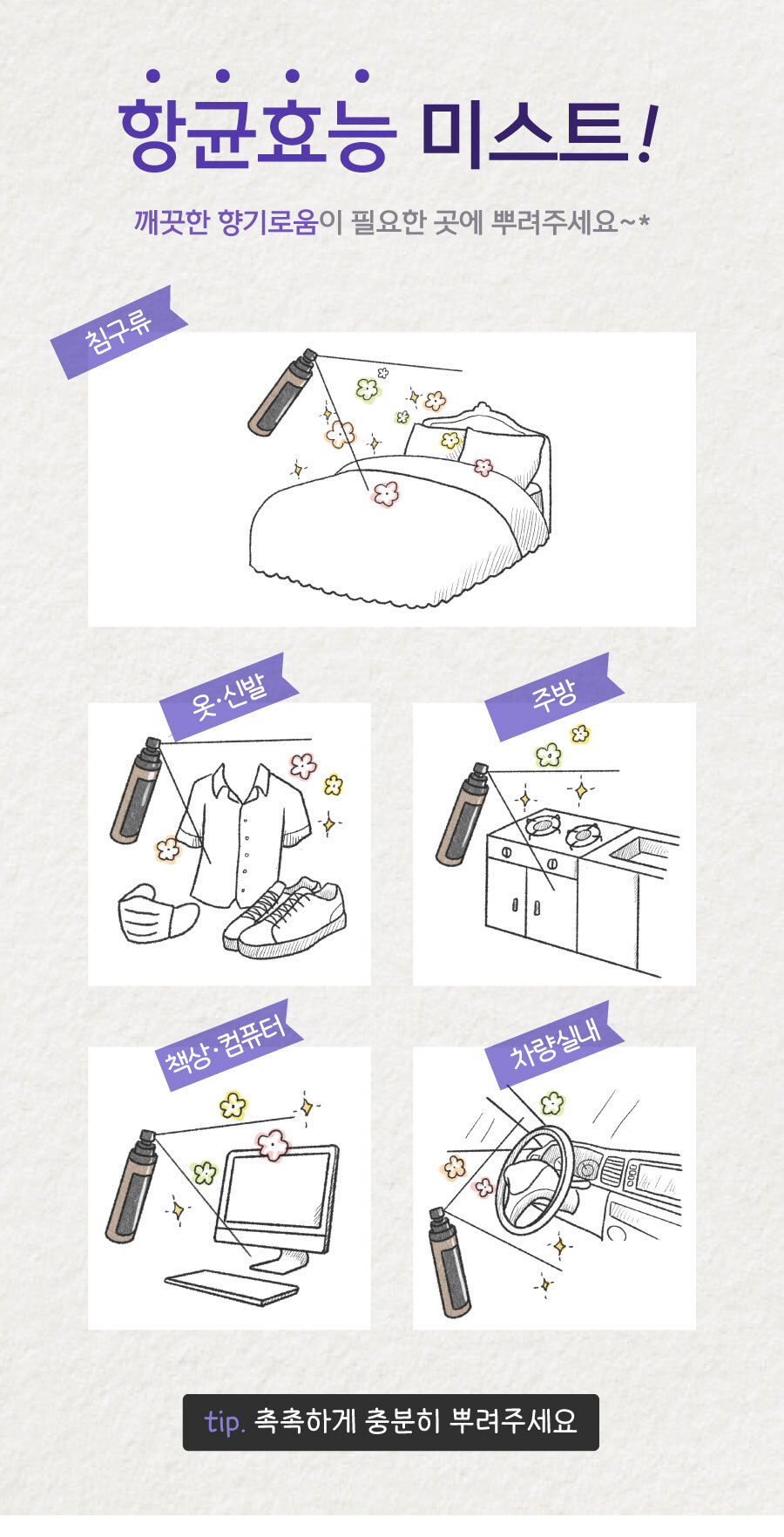 항균효능 미스트!

깨끗한 향기로움이 필요한 곳에 뿌려주세요~*

침구류

옷·신발

주방

책상·컴퓨터

차량실내

tip. 촉촉하게 충분히 뿌려주세요