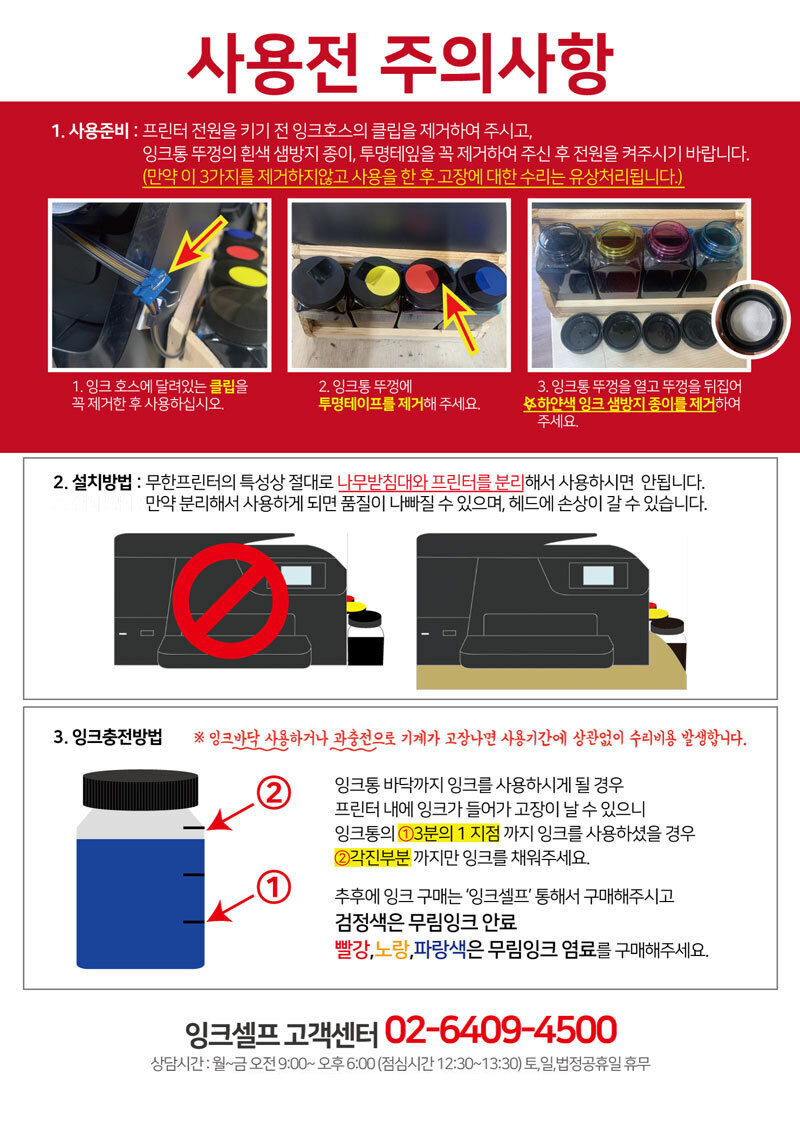 사용전 주의사항

1. 사용준비 : 프린터 전원을 키기 전 잉크호스의 클립을 제거하여 주시고, 잉크통 뚜껑의 흰색 샘방지 종이, 투명테잎을 꼭 제거하여 주신 후 전원을 켜주시기 바랍니다. (만약 이 3가지를 제거하지않고 사용을 한 후 고장에 대한 수리는 유상처리됩니다.)

1. 잉크 호스에 달려있는 클립을 꼭 제거한 후 사용하십시오.

2. 잉크통 뚜껑에 투명테이프를 제거해 주세요.

3. 잉크통 뚜껑을 열고 뚜껑을 뒤집어 ※하얀색 잉크 샘방지 종이를 제거하여 주세요.

2. 설치방법 : 무한프린터의 특성상 절대로 나무받침대와 프린터를 분리해서 사용하시면 안됩니다. 만약 분리해서 사용하게 되면 품질이 나빠질 수 있으며, 헤드에 손상이 갈 수 있습니다.

3. 잉크충전방법 ※ 잉크바닥 사용하거나 과충전으로 기계가 고장나면 사용기간에 상관없이 수리비용 발생합니다.

②

①

잉크통 바닥까지 잉크를 사용하시게 될 경우 프린터 내에 잉크가 들어가 고장이 날 수 있으니 잉크통의 ①3분의 1 지점 까지 잉크를 사용하셨을 경우 ②각진부분 까지만 잉크를 채워주세요.

추후에 잉크 구매는 '잉크셀프' 통해서 구매해주시고
검정색은 무림잉크 안료
빨강,노랑,파랑색은 무림잉크 염료를 구매해주세요.

잉크셀프 고객센터 02-6409-4500
상담시간 : 월~금 오전 9:00~ 오후 6:00 (점심시간 12:30~13:30) 토,일,법정공휴일 휴무